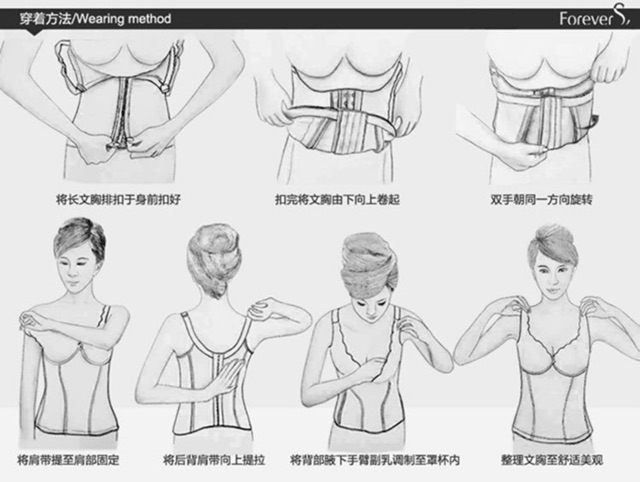 穿着方法/Wearing method

Forever S

将长文胸排扣于身前扣好

扣完将文胸由下向上卷起

双手朝同一方向旋转

将肩带提至肩部固定

将后背肩带向上提拉

将背部腋下手臂副乳调制至罩杯内

整理文胸至舒适美观