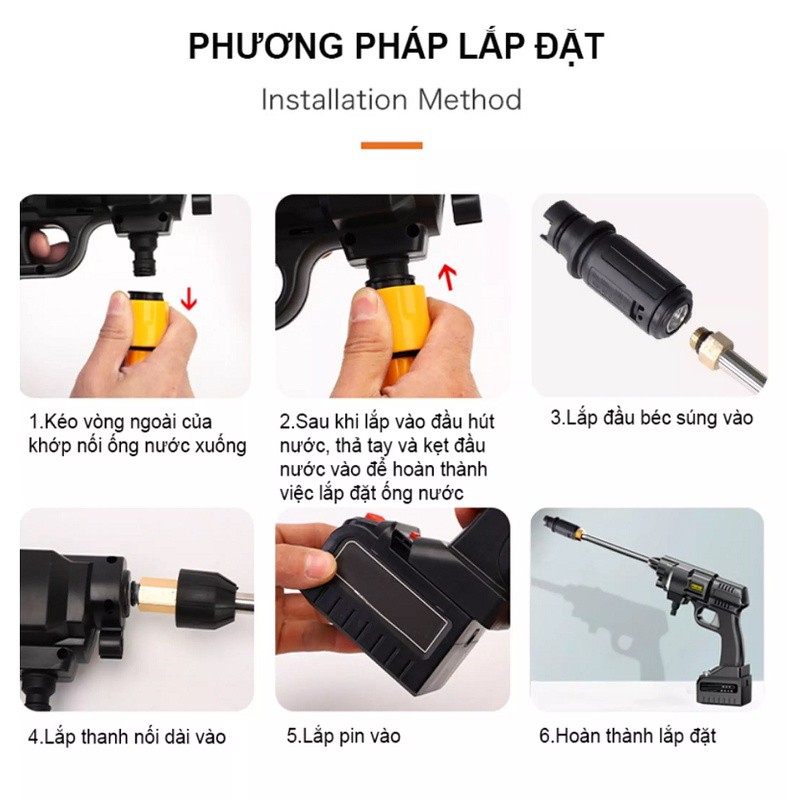 PHƯƠNG PHÁP LẮP ĐẶT

Installation Method

1.Kéo vòng ngoài của khớp nối ống nước xuống

2.Sau khi lắp vào đầu hút nước, thả tay và kẹt đầu nước vào để hoàn thành việc lắp đặt ống nước

3.Lắp đầu béc súng vào

4.Lắp thanh nối dài vào

5.Lắp pin vào

6.Hoàn thành lắp đặt