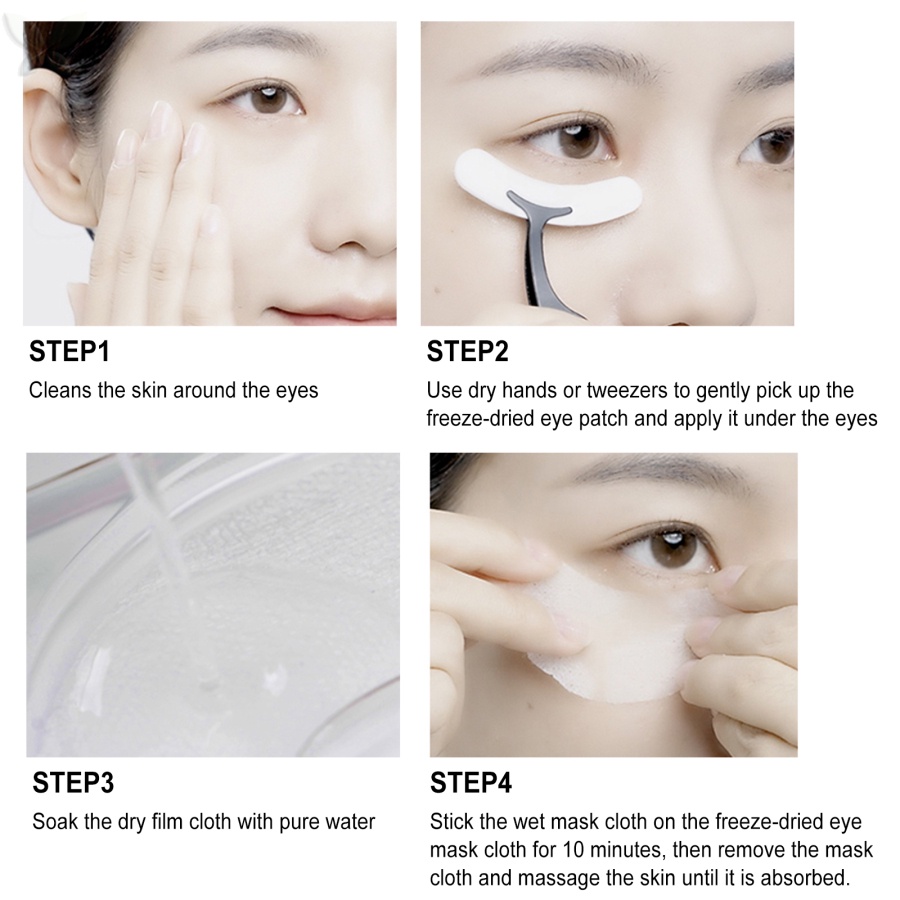 STEP1
Cleans the skin around the eyes

STEP2
Use dry hands or tweezers to gently pick up the freeze-dried eye patch and apply it under the eyes

STEP3
Soak the dry film cloth with pure water

STEP4
Stick the wet mask cloth on the freeze-dried eye mask cloth for 10 minutes, then remove the mask cloth and massage the skin until it is absorbed.