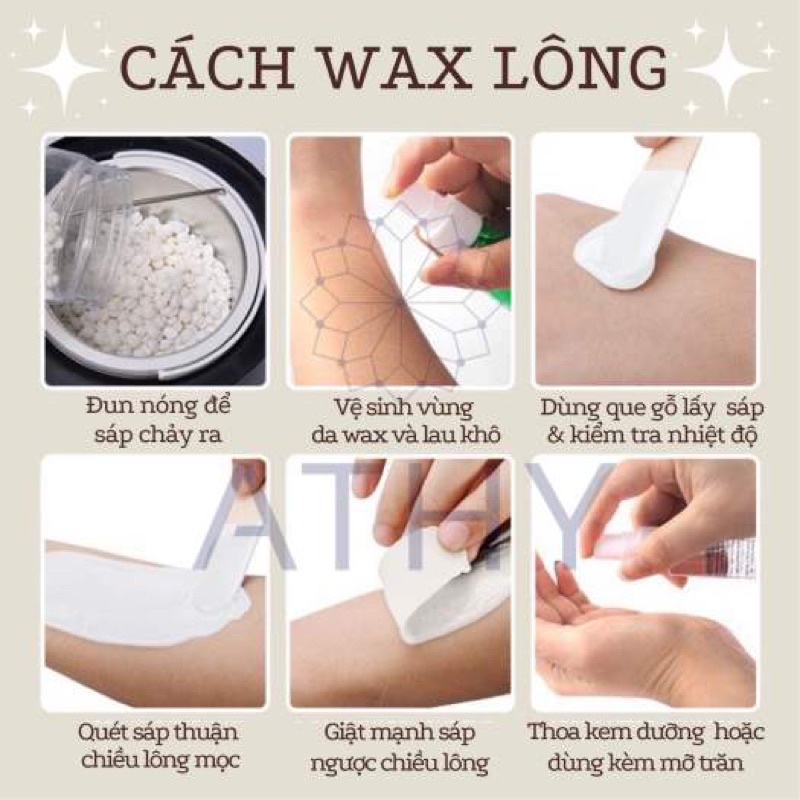 CÁCH WAX LÔNG

Đun nóng để sáp chảy ra

Vệ sinh vùng da wax và lau khô

Dùng que gỗ lấy sáp & kiểm tra nhiệt độ

ATHY

Quét sáp thuận chiều lông mọc

Giật mạnh sáp ngược chiều lông

Thoa kem dưỡng hoặc dùng kèm mỡ trăn