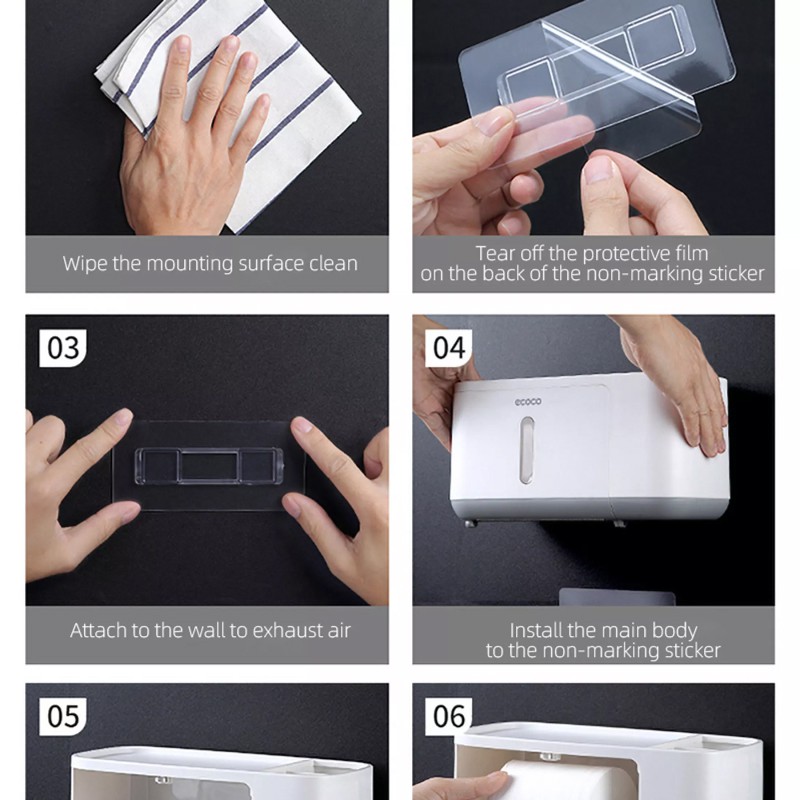 Wipe the mounting surface clean

Tear off the protective film on the back of the non-marking sticker

03

Attach to the wall to exhaust air

04

ecoco

Install the main body to the non-marking sticker

05

06