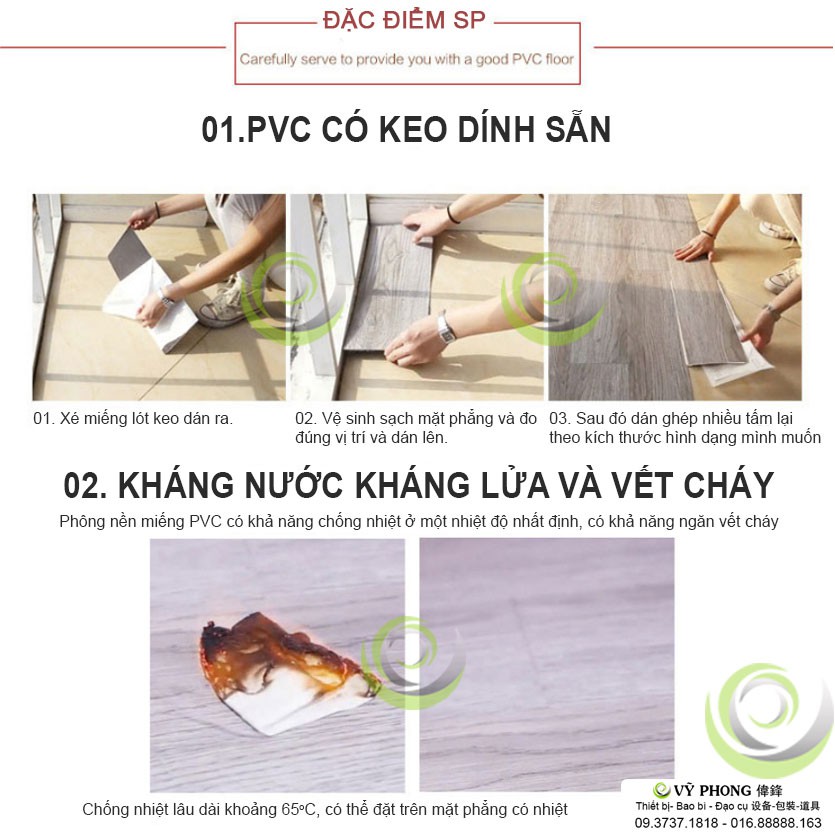 ĐẶC ĐIỂM SP

Carefully serve to provide you with a good PVC floor

01.PVC CÓ KEO DÍNH SẴN

01. Xé miếng lót keo dán ra.

02. Vệ sinh sạch mặt phẳng và đo đúng vị trí và dán lên.

03. Sau đó dán ghép nhiều tấm lại theo kích thước hình dạng mình muốn

02. KHÁNG NƯỚC KHÁNG LỬA VÀ VẾT CHÁY

Phông nền miếng PVC có khả năng chống nhiệt ở một nhiệt độ nhất định, có khả năng ngăn vết cháy

Chống nhiệt lâu dài khoảng 65ºC, có thể đặt trên mặt phẳng có nhiệt

VỸ PHONG 偉鋒
Thiết bị- Bao bì - Đạo cụ 设备-包装-道具
09.3737.1818 - 016.88888.163