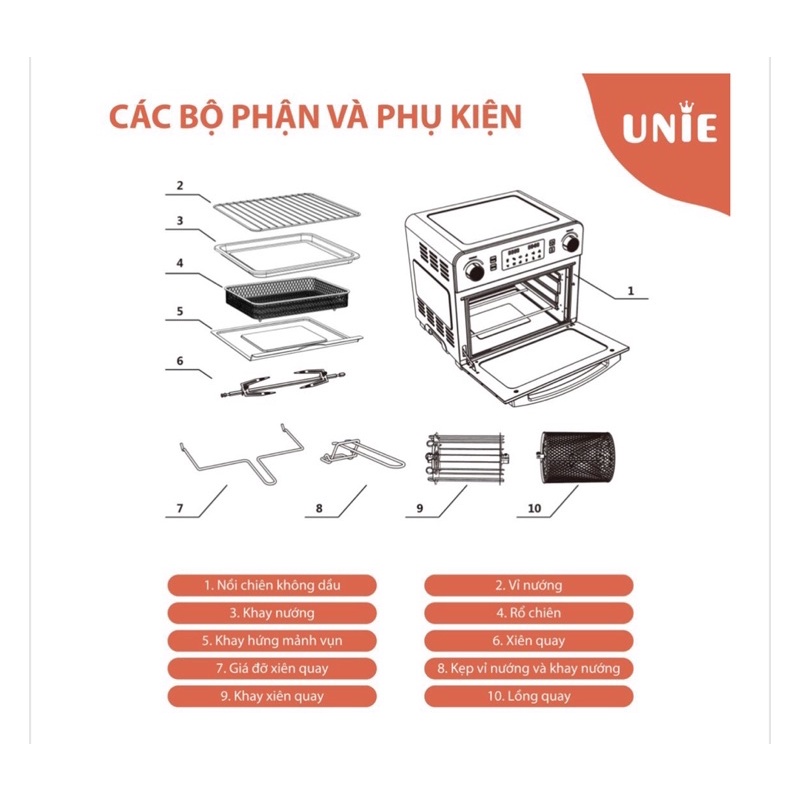 CÁC BỘ PHẬN VÀ PHỤ KIỆN

UNIE

2
3
4
5
6
1
7
8
9
10

1. Nồi chiên không dầu
2. Vỉ nướng
3. Khay nướng
4. Rổ chiên
5. Khay hứng mảnh vụn
6. Xiên quay
7. Giá đỡ xiên quay
8. Kẹp vỉ nướng và khay nướng
9. Khay xiên quay
10. Lồng quay