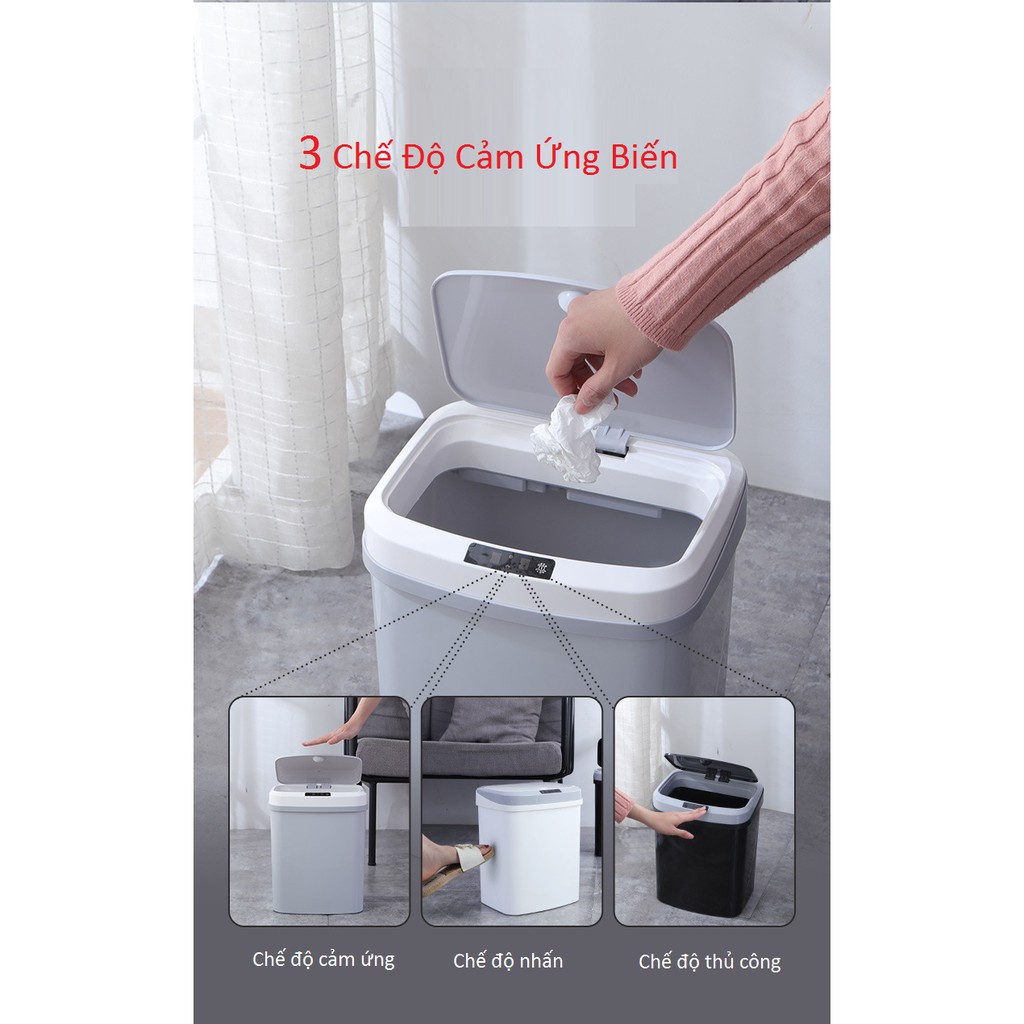 3 Chế Độ Cảm Ứng Biến

Chế độ cảm ứng

Chế độ nhấn

Chế độ thủ công