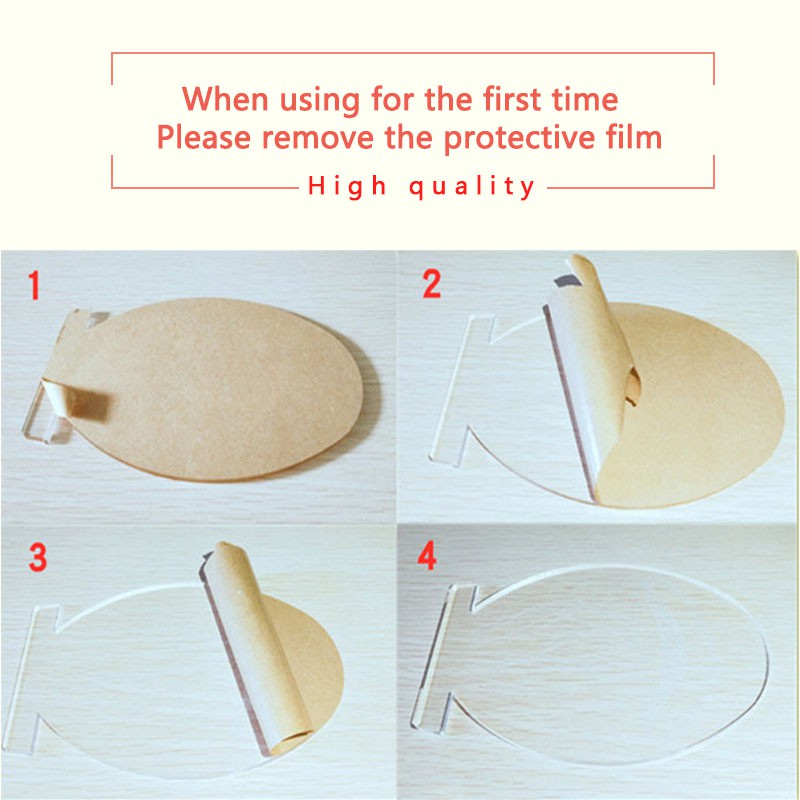 When using for the first time
Please remove the protective film

High quality

1

2

3

4