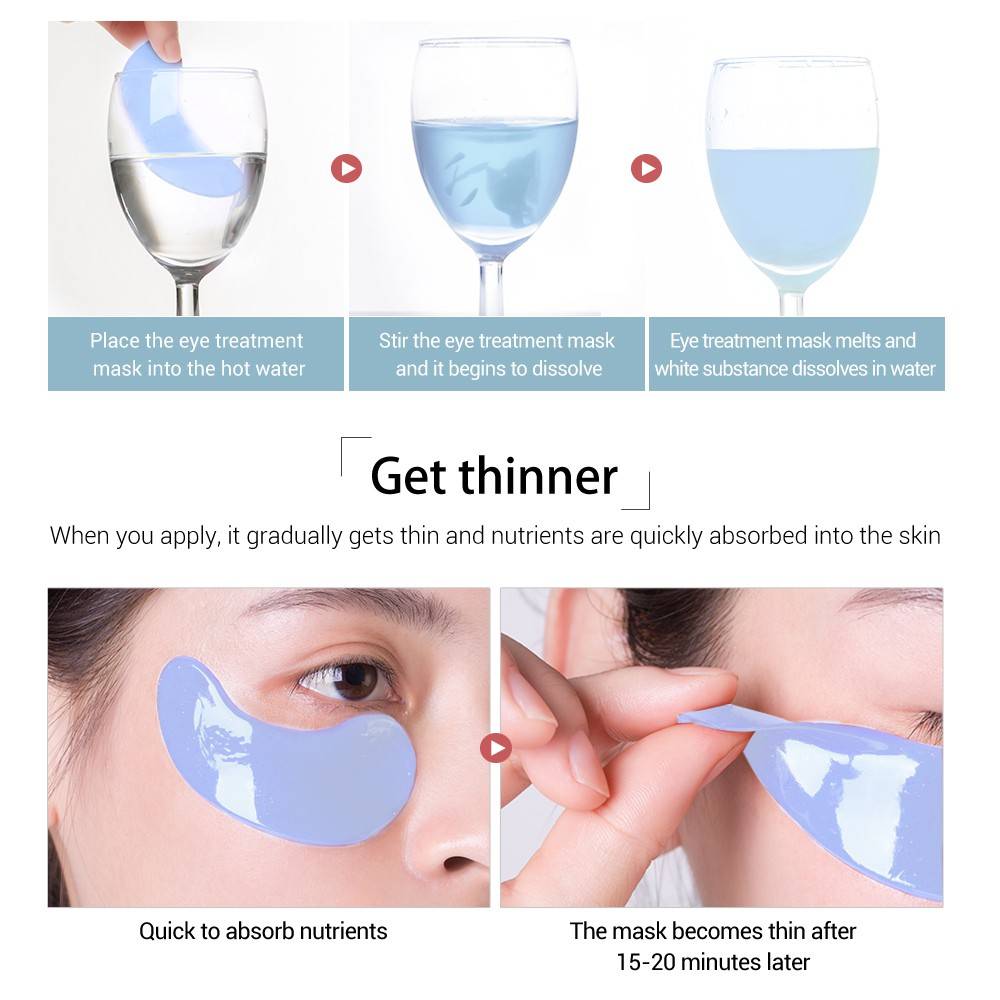 Place the eye treatment mask into the hot water

Stir the eye treatment mask and it begins to dissolve

Eye treatment mask melts and white substance dissolves in water

Get thinner

When you apply, it gradually gets thin and nutrients are quickly absorbed into the skin

Quick to absorb nutrients

The mask becomes thin after 15-20 minutes later