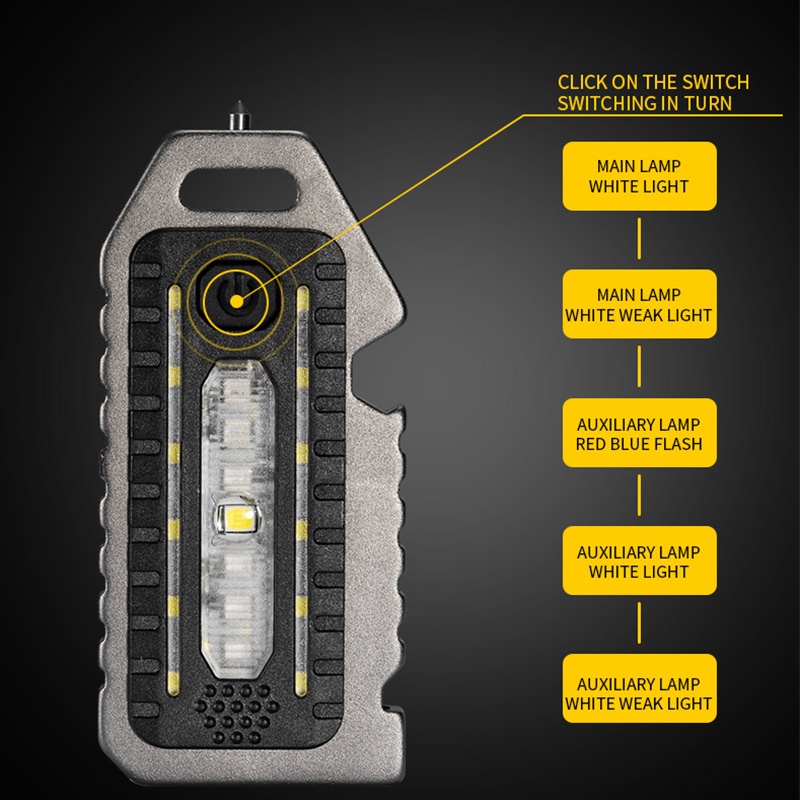 CLICK ON THE SWITCH
SWITCHING IN TURN

MAIN LAMP
WHITE LIGHT

MAIN LAMP
WHITE WEAK LIGHT

AUXILIARY LAMP
RED BLUE FLASH

AUXILIARY LAMP
WHITE LIGHT

AUXILIARY LAMP
WHITE WEAK LIGHT