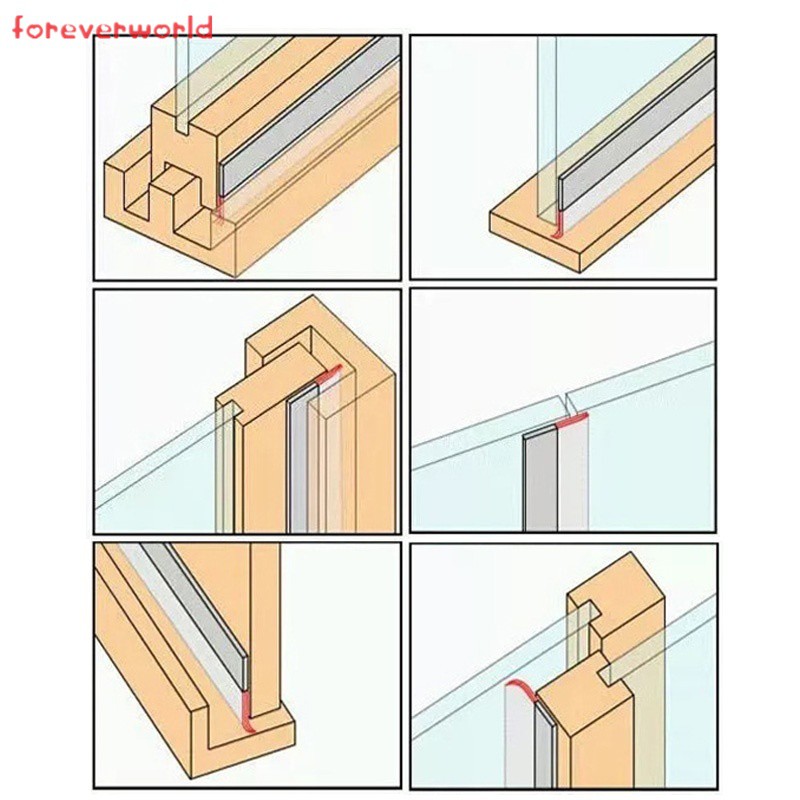 foreverworld