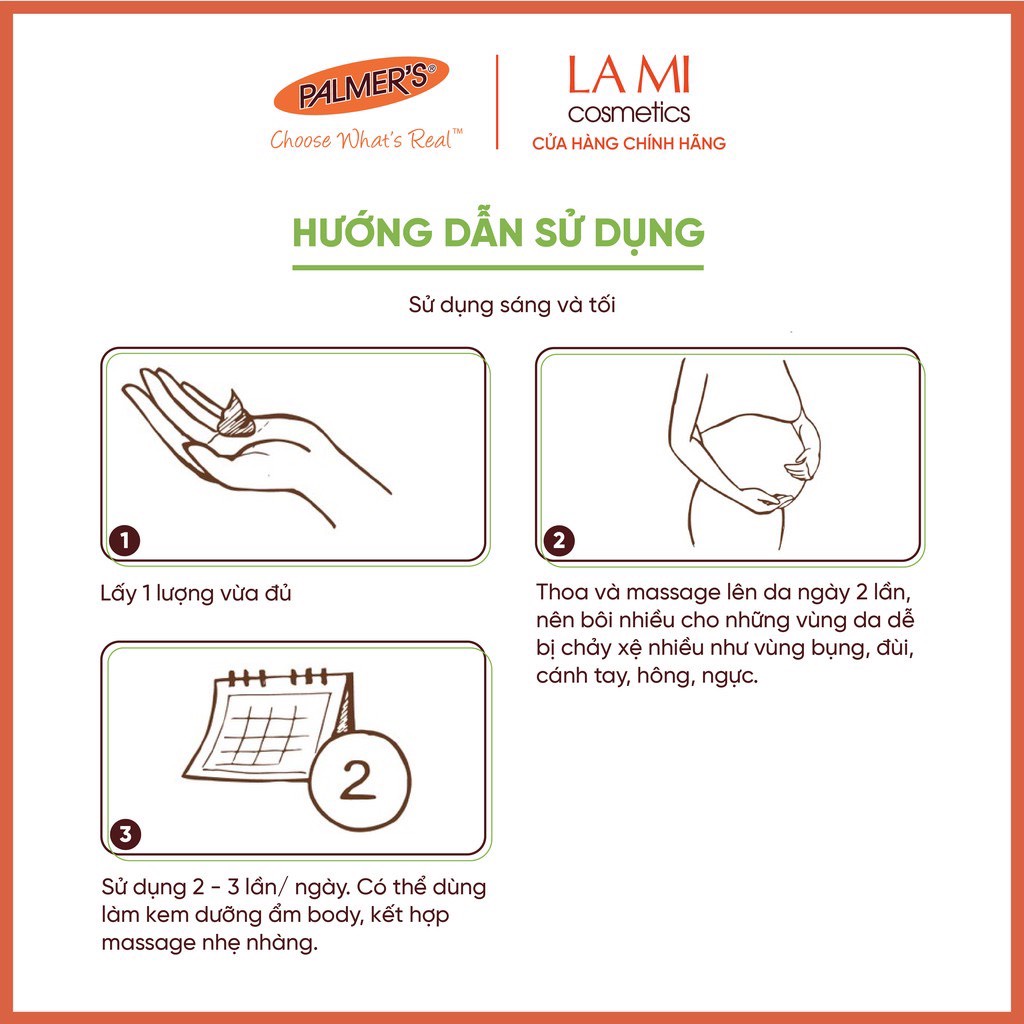 PALMER'S®
Choose What's Real™

LA MI
cosmetics
CỬA HÀNG CHÍNH HÃNG

HƯỚNG DẪN SỬ DỤNG

Sử dụng sáng và tối

1

Lấy 1 lượng vừa đủ

2

Thoa và massage lên da ngày 2 lần, nên bôi nhiều cho những vùng da dễ bị chảy xệ nhiều như vùng bụng, đùi, cánh tay, hông, ngực.

2

3

Sử dụng 2 - 3 lần/ ngày. Có thể dùng làm kem dưỡng ẩm body, kết hợp massage nhẹ nhàng.