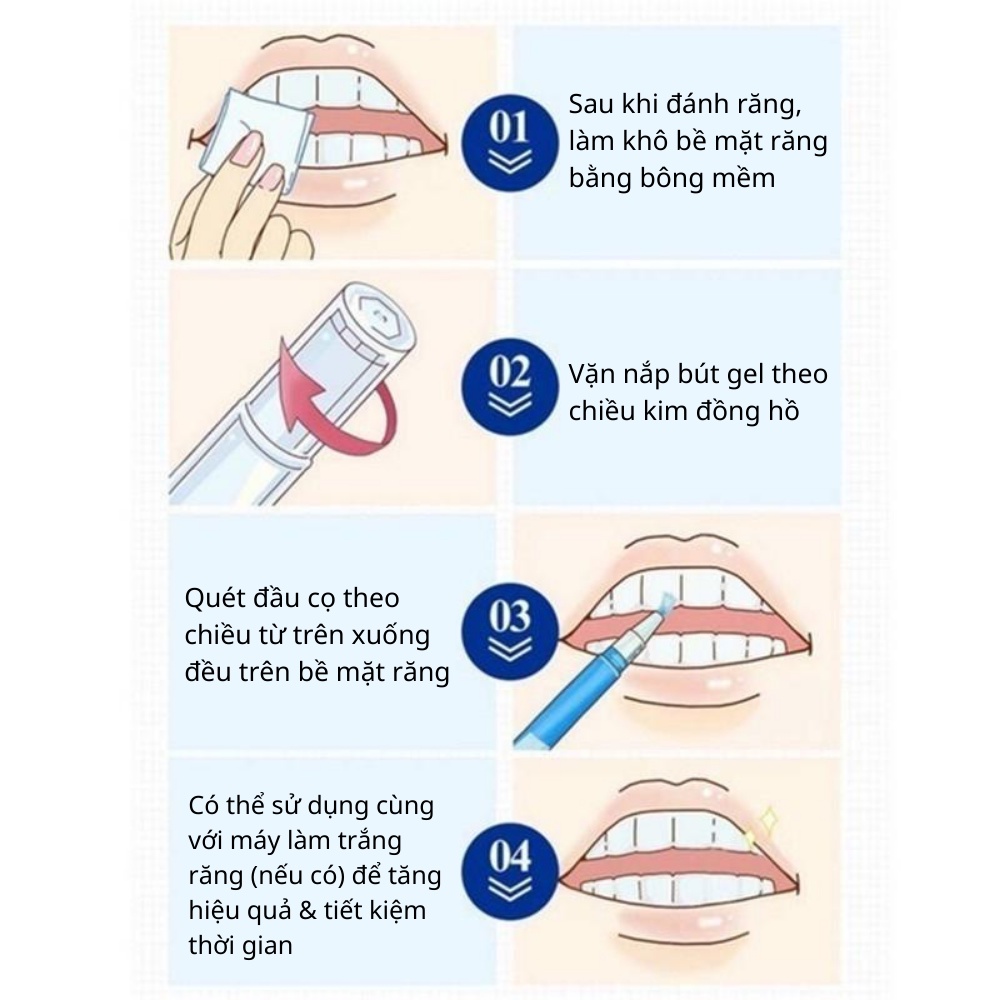 01

Sau khi đánh răng, làm khô bề mặt răng bằng bông mềm

02

Vặn nắp bút gel theo chiều kim đồng hồ

Quét đầu cọ theo chiều từ trên xuống đều trên bề mặt răng

03

Có thể sử dụng cùng với máy làm trắng răng (nếu có) để tăng hiệu quả & tiết kiệm thời gian

04