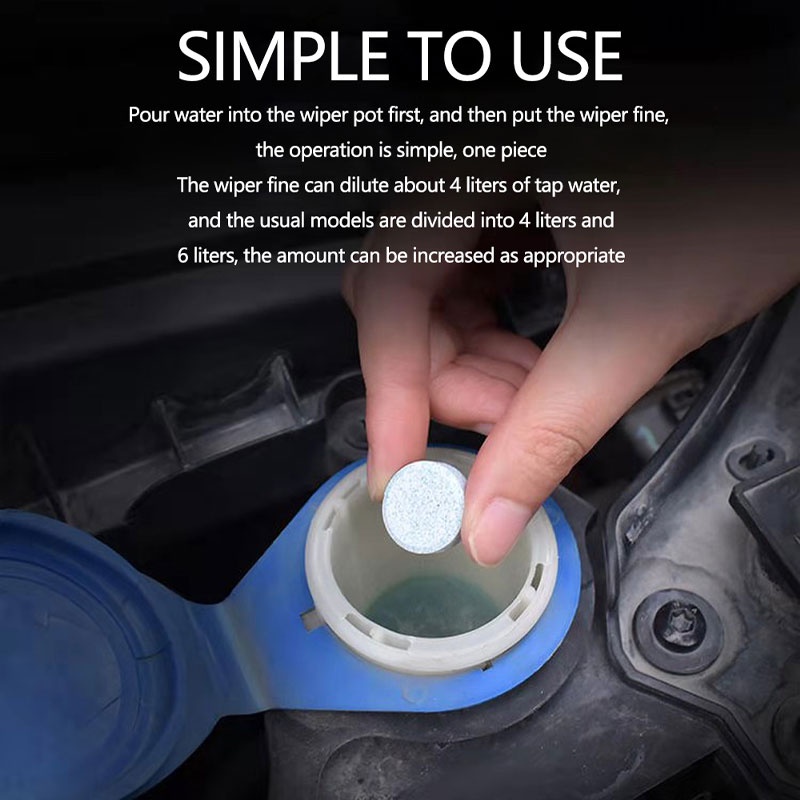 SIMPLE TO USE

Pour water into the wiper pot first, and then put the wiper fine, the operation is simple, one piece
The wiper fine can dilute about 4 liters of tap water, and the usual models are divided into 4 liters and 6 liters, the amount can be increased as appropriate