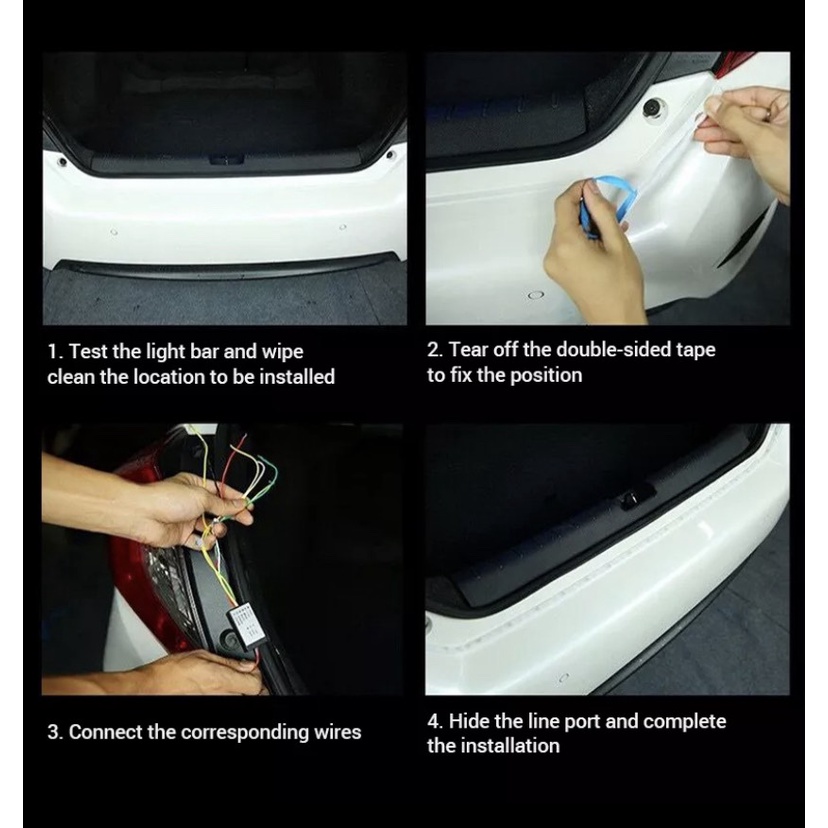 1. Test the light bar and wipe clean the location to be installed

2. Tear off the double-sided tape to fix the position

3. Connect the corresponding wires

4. Hide the line port and complete the installation