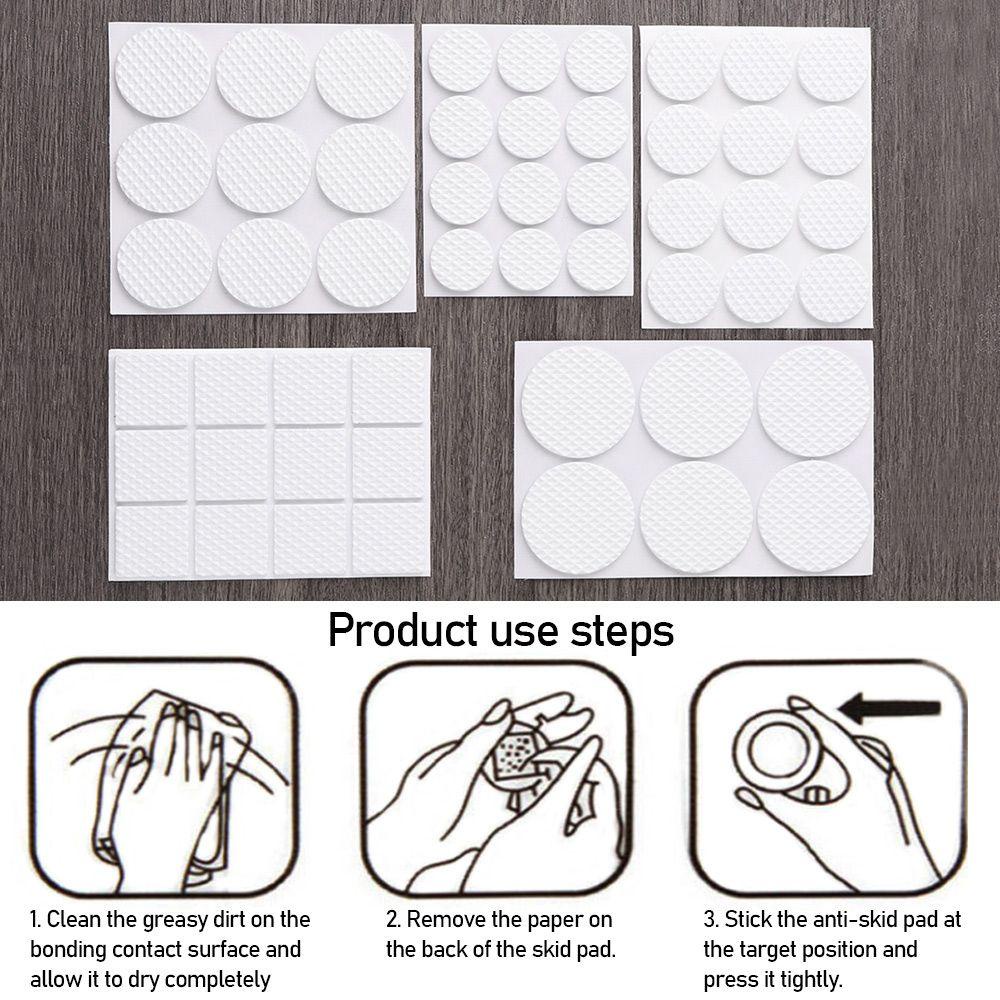 Product use steps

1. Clean the greasy dirt on the bonding contact surface and allow it to dry completely

2. Remove the paper on the back of the skid pad.

3. Stick the anti-skid pad at the target position and press it tightly.