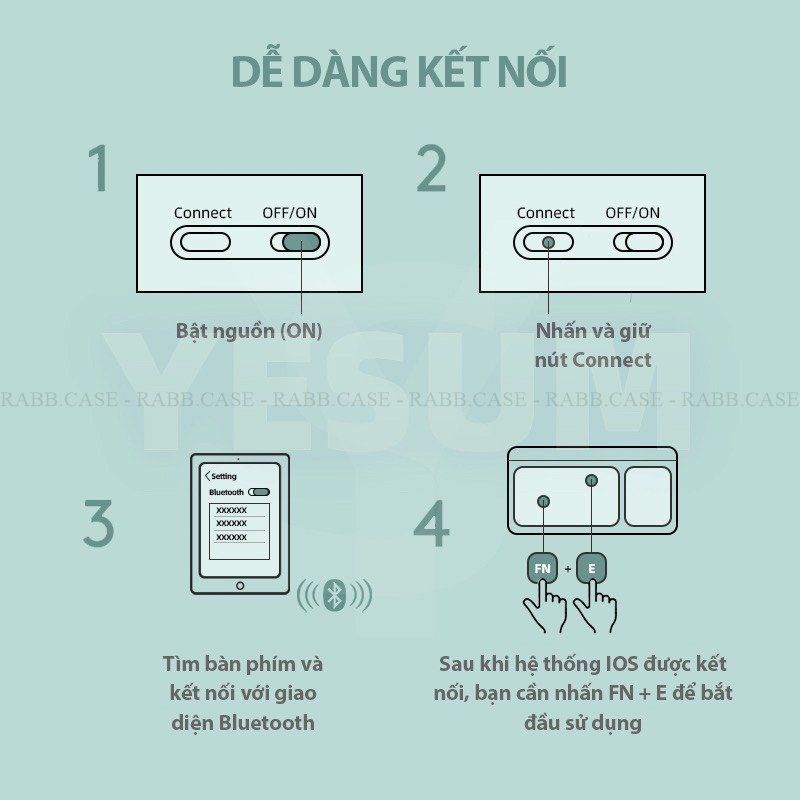 DỄ DÀNG KẾT NỐI

1

Connect OFF/ON

Bật nguồn (ON)

2

Connect OFF/ON

Nhấn và giữ nút Connect

YESUM

RABB.CASE - RABB.CASE - RABB.CASE - RABB.CASE - RABB.CASE - RABB.CASE

3

Setting

Bluetooth

XXXXXX
XXXXXX
XXXXXX

Tìm bàn phím và kết nối với giao diện Bluetooth

4

FN + E

Sau khi hệ thống IOS được kết nối, bạn cần nhấn FN + E để bắt đầu sử dụng