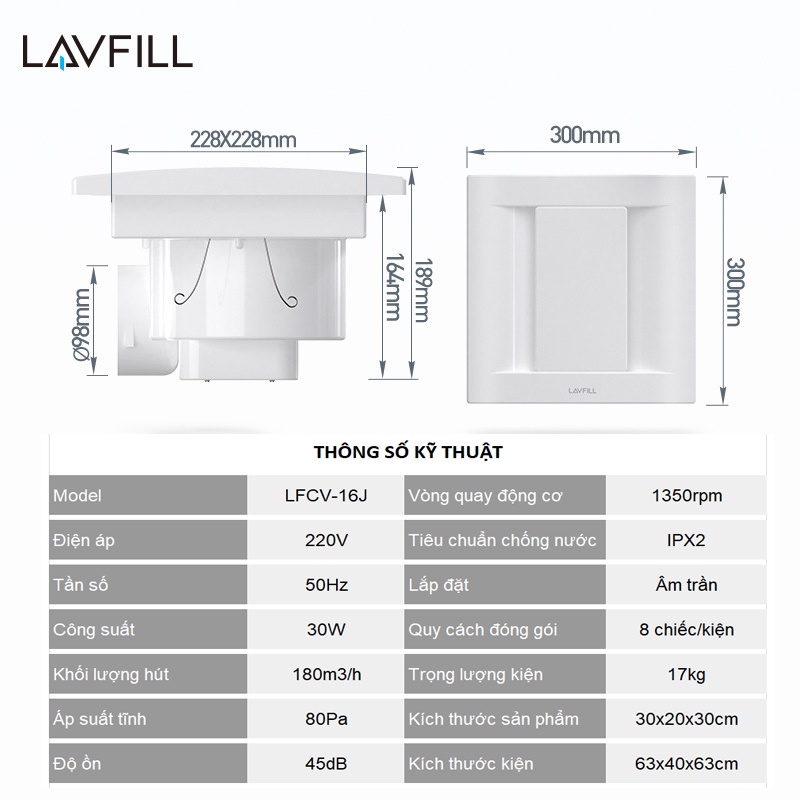 LAVFILL

228X228mm

Ø98mm

164mm

189mm

300mm

300mm

LAVFILL

THÔNG SỐ KỸ THUẬT

| Model | LFCV-16J | Vòng quay động cơ | 1350rpm |
|---|---|---|---|
| Điện áp | 220V | Tiêu chuẩn chống nước | IPX2 |
| Tần số | 50Hz | Lắp đặt | Âm trần |
| Công suất | 30W | Quy cách đóng gói | 8 chiếc/kiện |
| Khối lượng hút | 180m3/h | Trọng lượng kiện | 17kg |
| Áp suất tĩnh | 80Pa | Kích thước sản phẩm | 30x20x30cm |
| Độ ồn | 45dB | Kích thước kiện | 63x40x63cm |