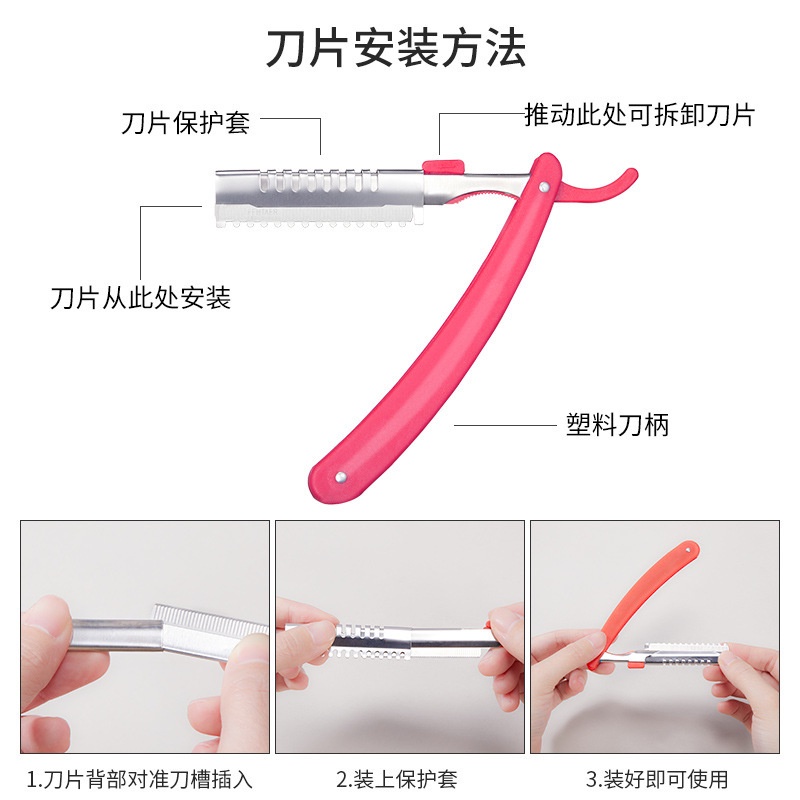 刀片安装方法

刀片保护套

推动此处可拆卸刀片

刀片从此处安装

塑料刀柄

1.刀片背部对准刀槽插入

2.装上保护套

3.装好即可使用