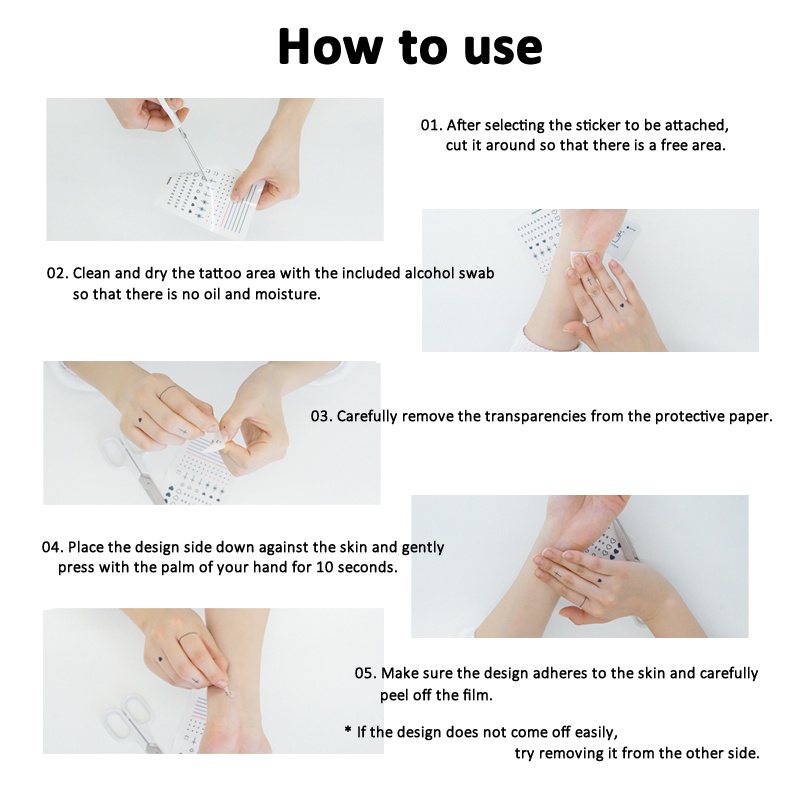 How to use

01. After selecting the sticker to be attached, cut it around so that there is a free area.

02. Clean and dry the tattoo area with the included alcohol swab so that there is no oil and moisture.

03. Carefully remove the transparencies from the protective paper.

04. Place the design side down against the skin and gently press with the palm of your hand for 10 seconds.

05. Make sure the design adheres to the skin and carefully peel off the film.

* If the design does not come off easily, try removing it from the other side.