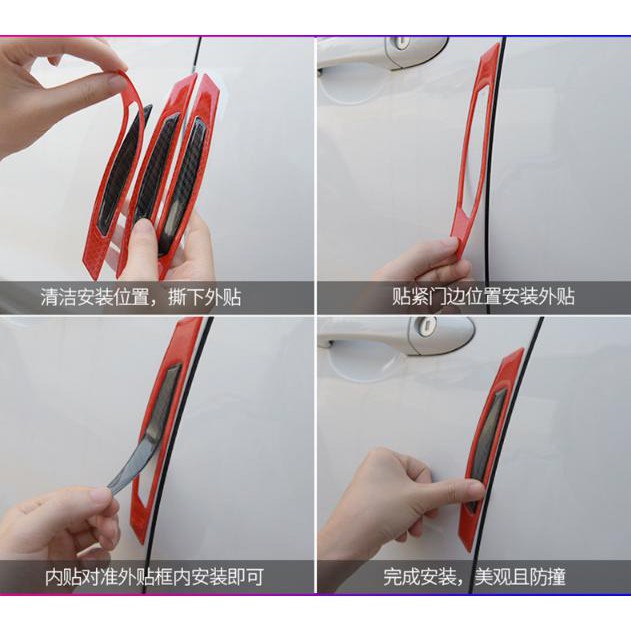 清洁安装位置，撕下外贴

贴紧门边位置安装外贴

内贴对准外贴框内安装即可

完成安装，美观且防撞