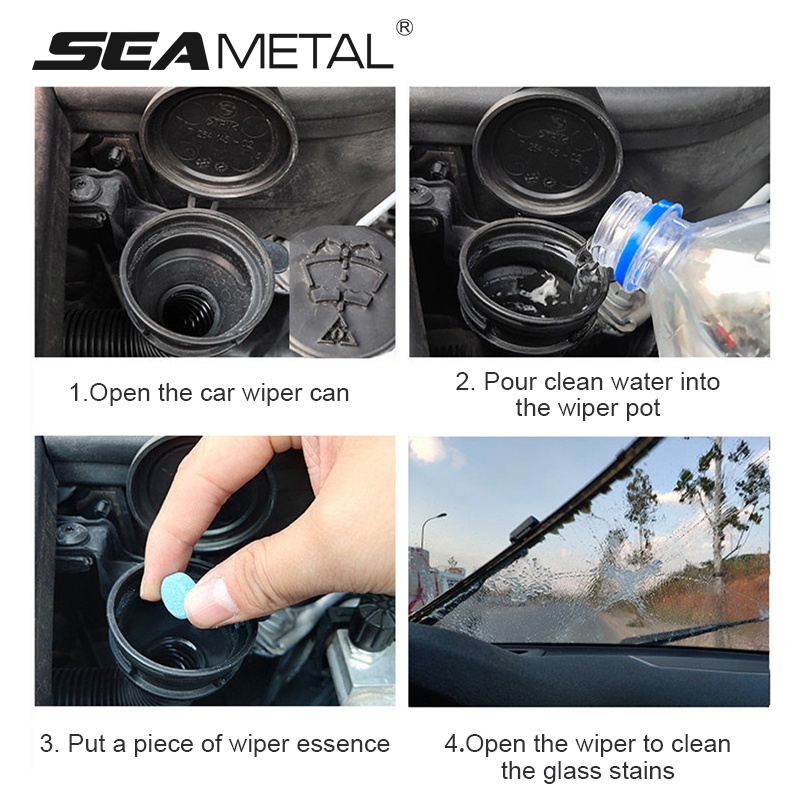 SEAMETAL®

1.Open the car wiper can

2. Pour clean water into the wiper pot

3. Put a piece of wiper essence

4.Open the wiper to clean the glass stains