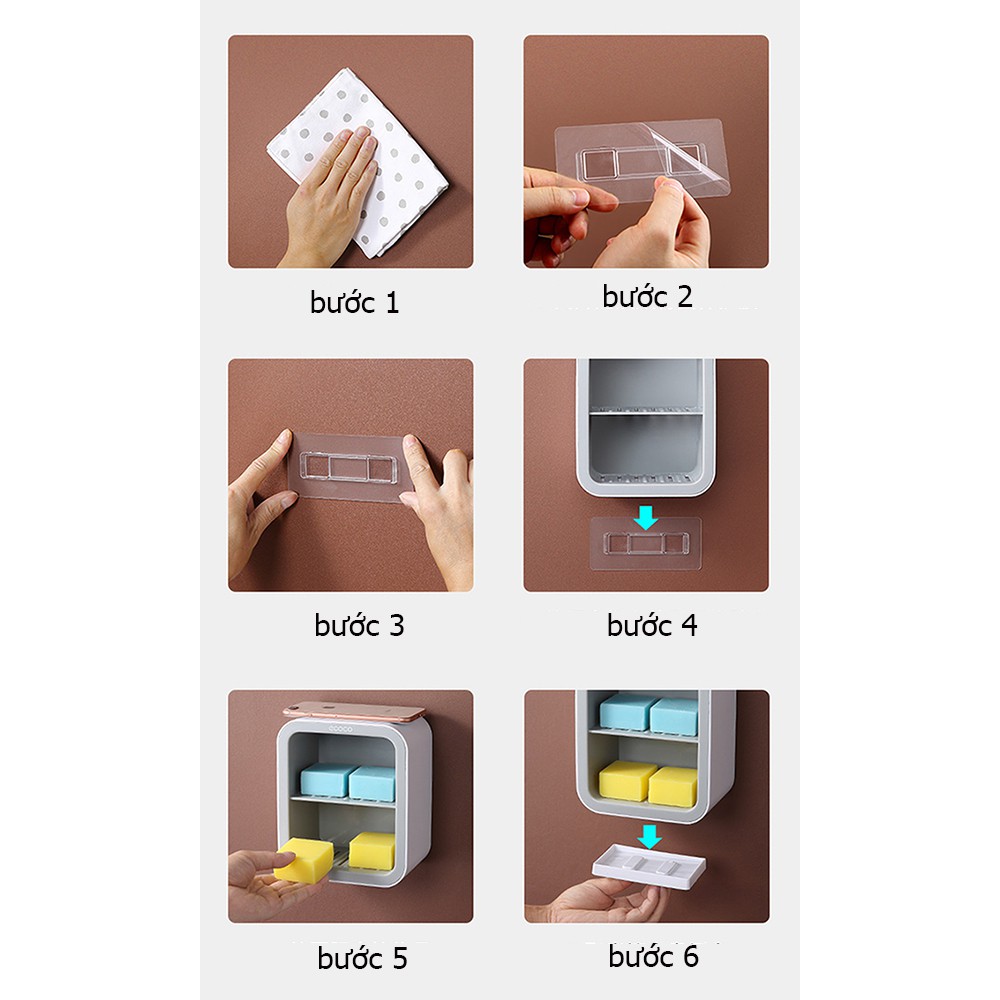 bước 1

bước 2

bước 3

bước 4

ecoco

bước 5

bước 6