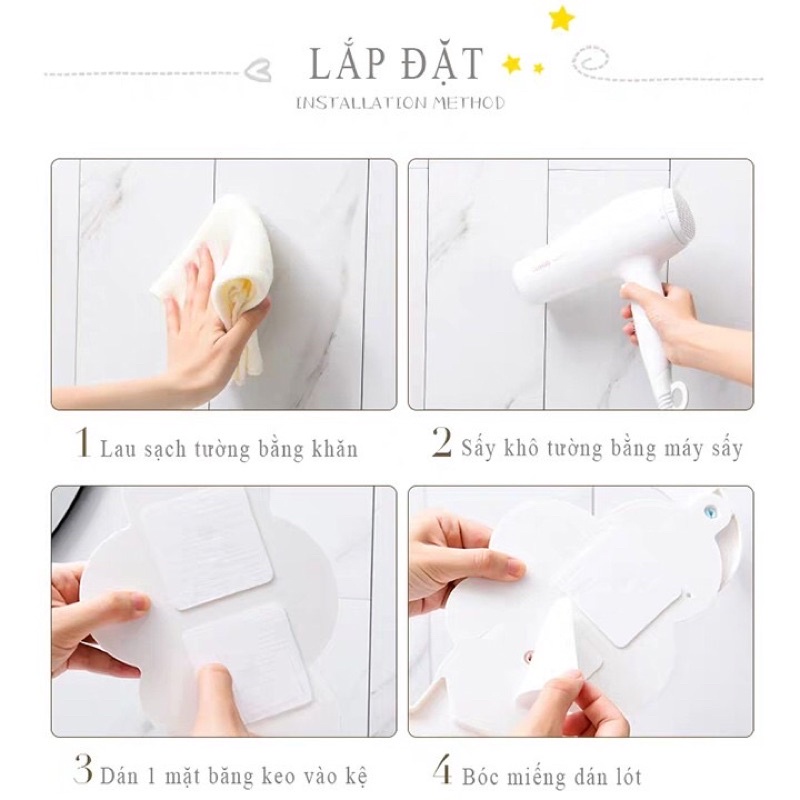 LẮP ĐẶT
INSTALLATION METHOD

1 Lau sạch tường bằng khăn

2 Sấy khô tường bằng máy sấy

3 Dán 1 mặt băng keo vào kệ

4 Bóc miếng dán lót