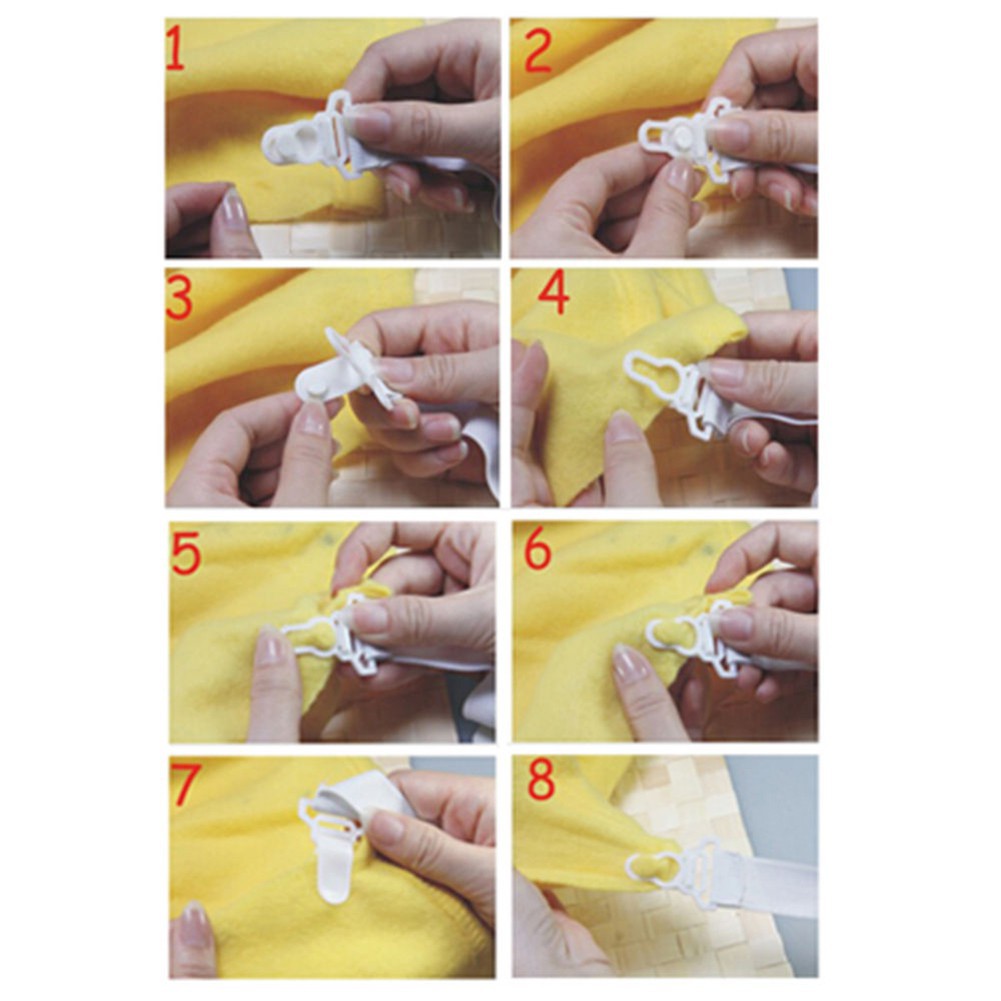 1
2
3
4
5
6
7
8