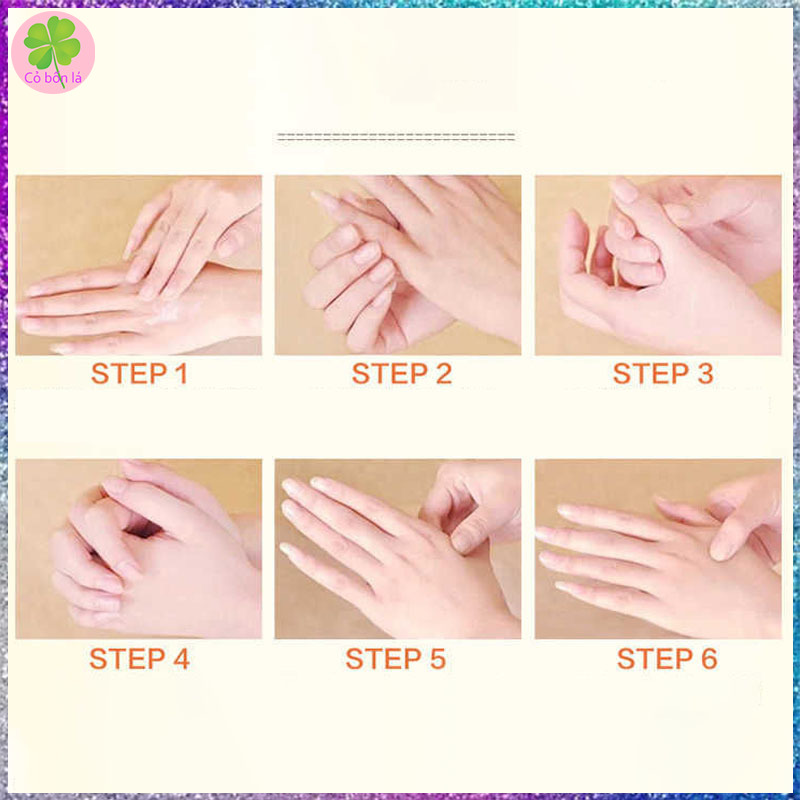 Cỏ bốn lá

STEP 1

STEP 2

STEP 3

STEP 4

STEP 5

STEP 6