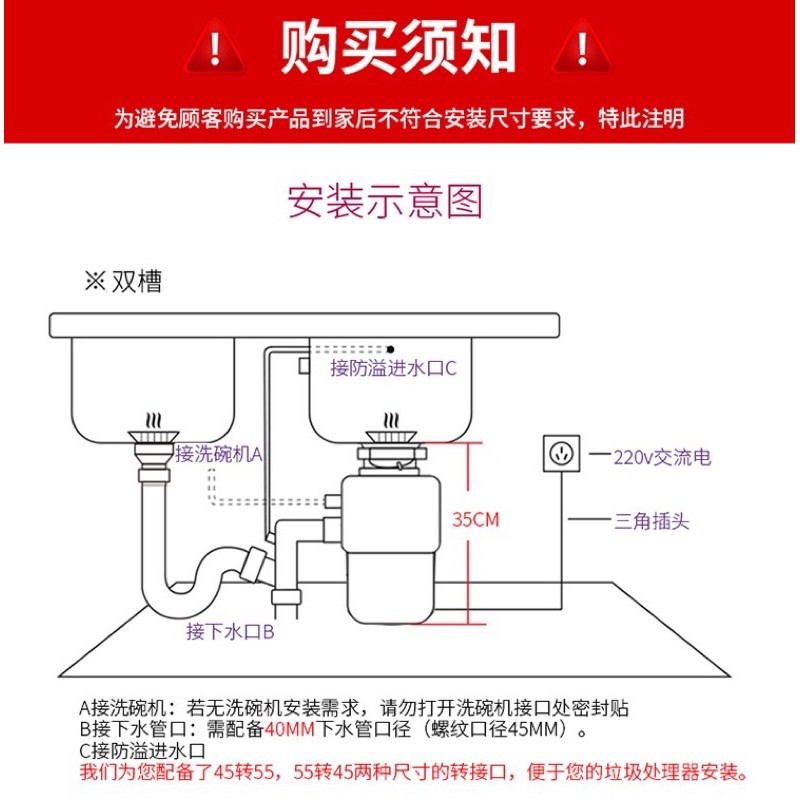 购买须知

为避免顾客购买产品到家后不符合安装尺寸要求，特此注明

安装示意图

※ 双槽

接防溢进水口C

接洗碗机A

220v交流电

35CM

三角插头

接下水口B

A接洗碗机：若无洗碗机安装需求，请勿打开洗碗机接口处密封贴
B接下水管口：需配备40MM下水管口径（螺纹口径45MM）。
C接防溢进水口
我们为您配备了45转55，55转45两种尺寸的转接口，便于您的垃圾处理器安装。