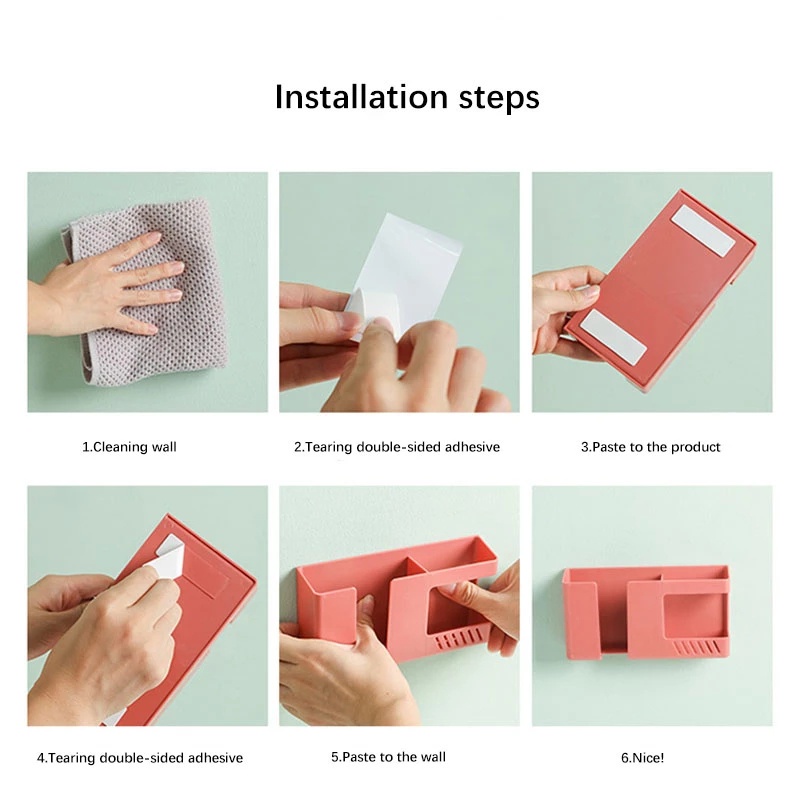 Installation steps

1.Cleaning wall

2.Tearing double-sided adhesive

3.Paste to the product

4.Tearing double-sided adhesive

5.Paste to the wall

6.Nice!