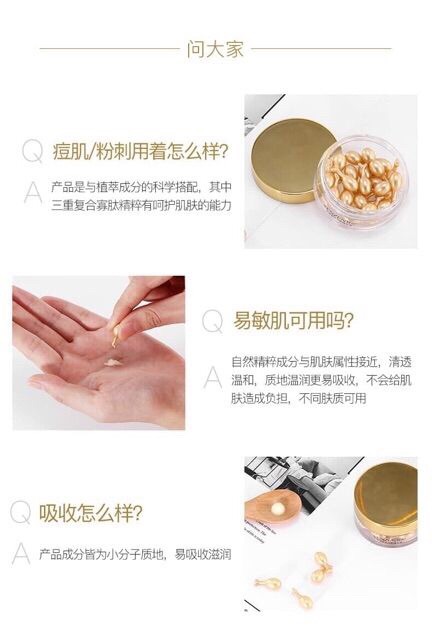 问大家

Q 痘肌/粉刺用着怎么样?

A 产品是与植萃成分的科学搭配，其中三重复合寡肽精粹有呵护肌肤的能力

Q 易敏肌可用吗?

A 自然精粹成分与肌肤属性接近，清透温和，质地温润更易吸收，不会给肌肤造成负担，不同肤质可用

Q 吸收怎么样?

A 产品成分皆为小分子质地，易吸收滋润