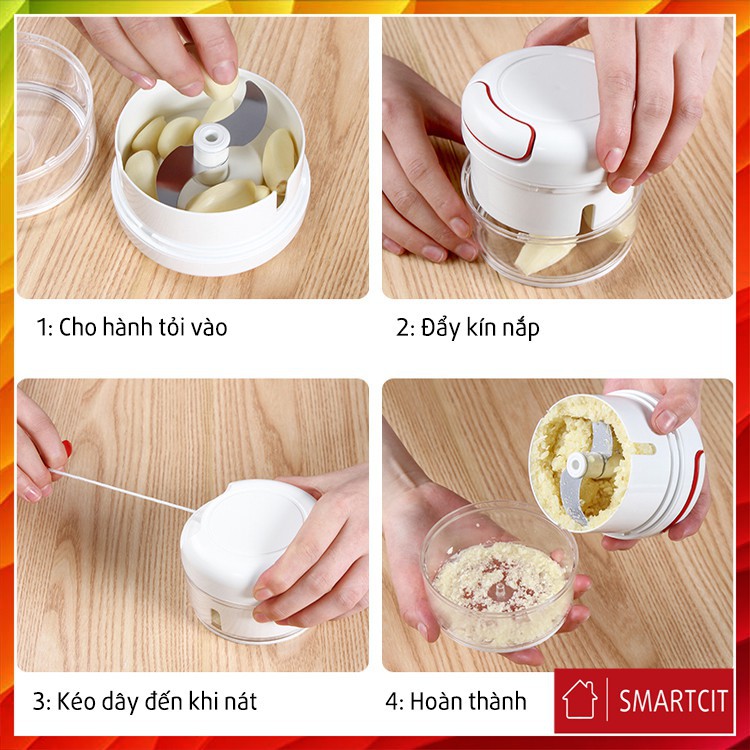 1: Cho hành tỏi vào

2: Đẩy kín nắp

3: Kéo dây đến khi nát

4: Hoàn thành

SMARTCIT