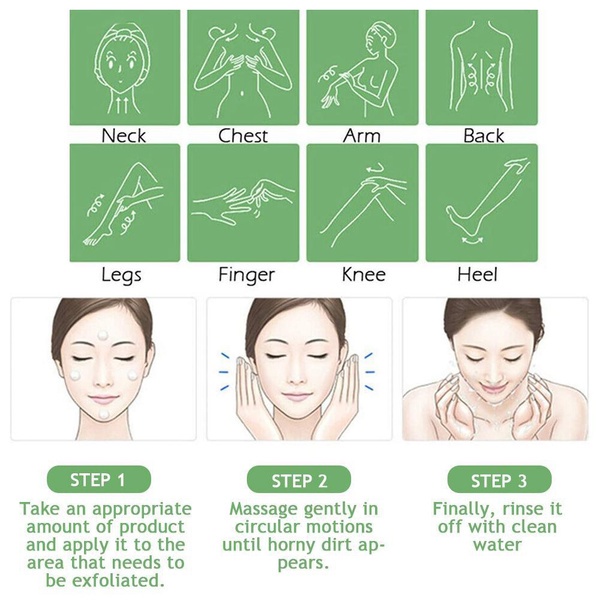 Neck
Chest
Arm
Back
Legs
Finger
Knee
Heel

STEP 1
Take an appropriate amount of product and apply it to the area that needs to be exfoliated.

STEP 2
Massage gently in circular motions until horny dirt appears.

STEP 3
Finally, rinse it off with clean water