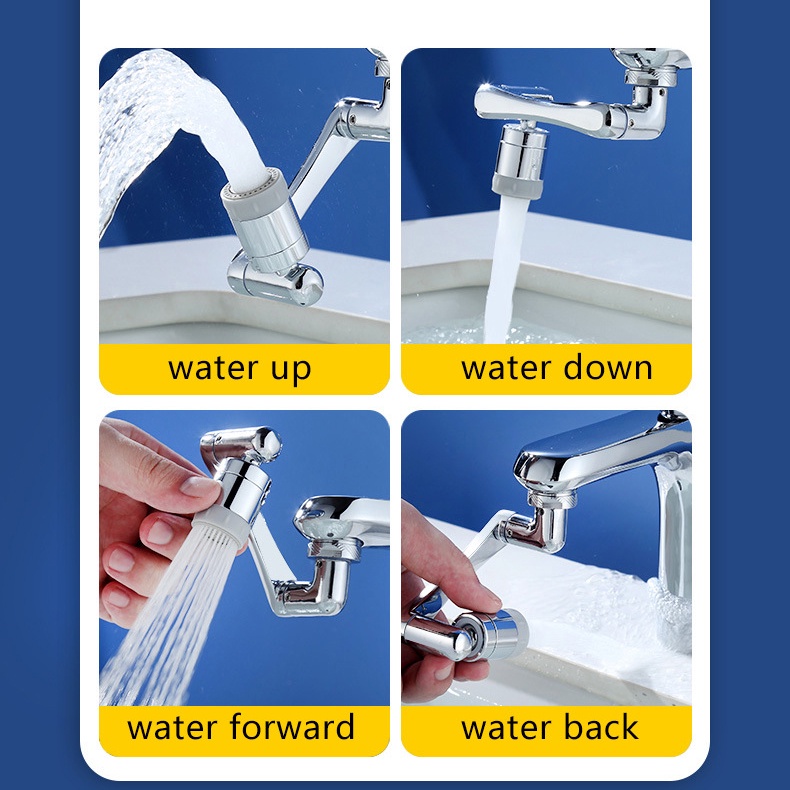 water up

water down

water forward

water back