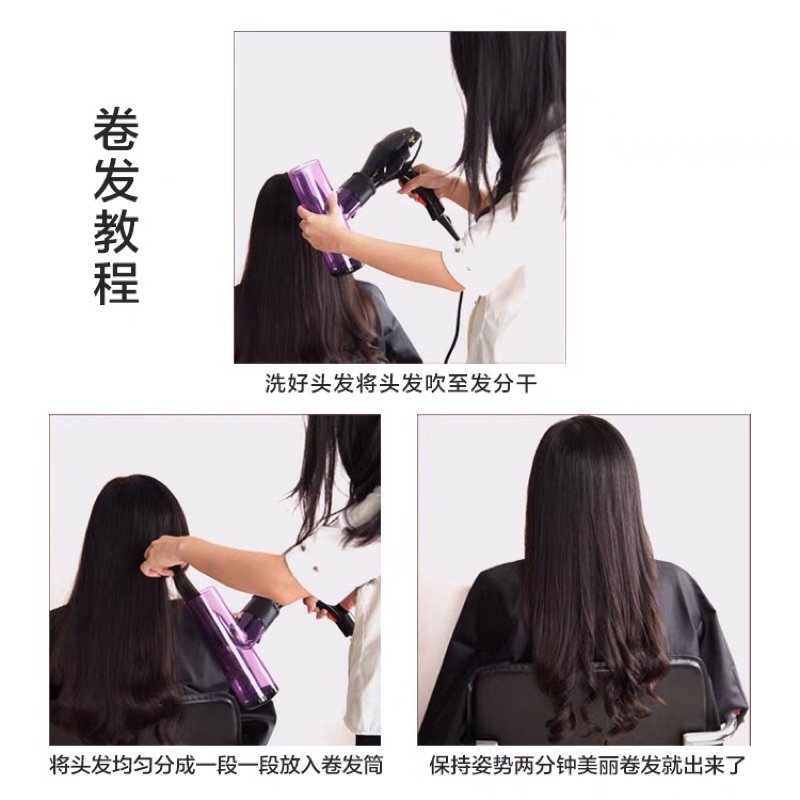 卷发教程

洗好头发将头发吹至发分干

将头发均匀分成一段一段放入卷发筒

保持姿势两分钟美丽卷发就出来了