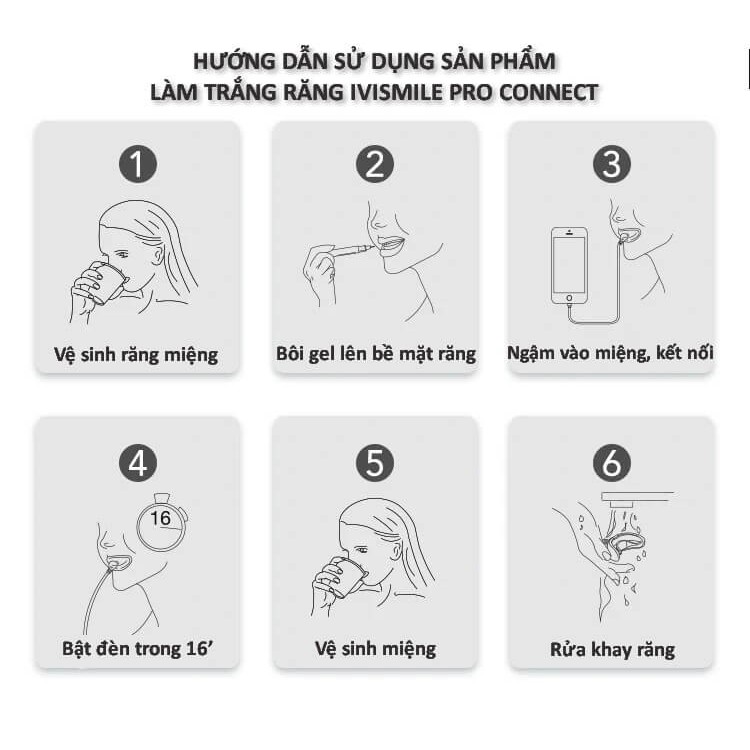 HƯỚNG DẪN SỬ DỤNG SẢN PHẨM
LÀM TRẮNG RĂNG IVISMILE PRO CONNECT

1
Vệ sinh răng miệng

2
Bôi gel lên bề mặt răng

3
Ngậm vào miệng, kết nối

4
16
Bật đèn trong 16’

5
Vệ sinh miệng

6
Rửa khay răng