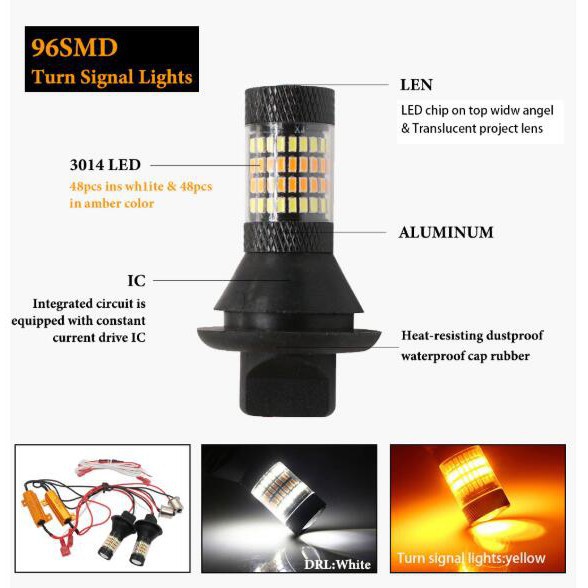 96SMD
Turn Signal Lights

LEN
LED chip on top widw angel & Translucent project lens

3014 LED
48pcs ins wh1ite & 48pcs in amber color

ALUMINUM

IC
Integrated circuit is equipped with constant current drive IC

Heat-resisting dustproof waterproof cap rubber

DRL:White

Turn signal lights:yellow