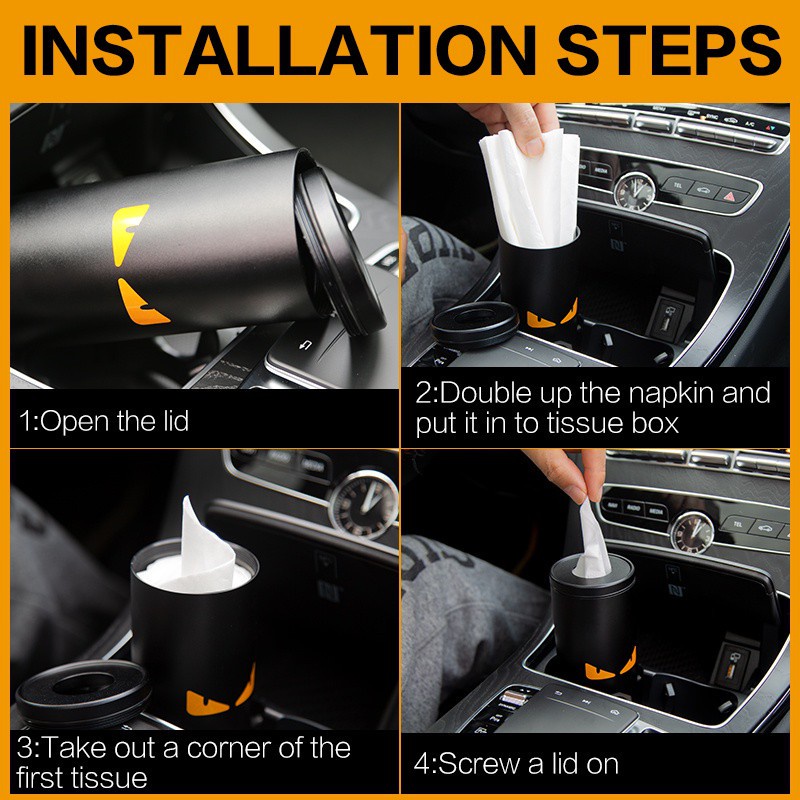 INSTALLATION STEPS

1:Open the lid

2:Double up the napkin and put it in to tissue box

3:Take out a corner of the first tissue

4:Screw a lid on