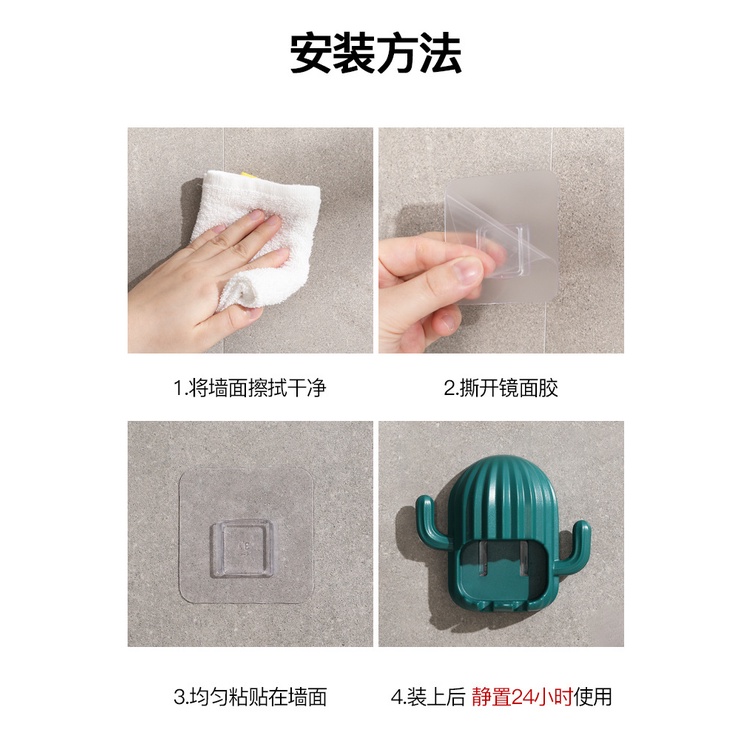 安装方法

1.将墙面擦拭干净

2.撕开镜面胶

3.均匀粘贴在墙面

4.装上后 静置24小时使用