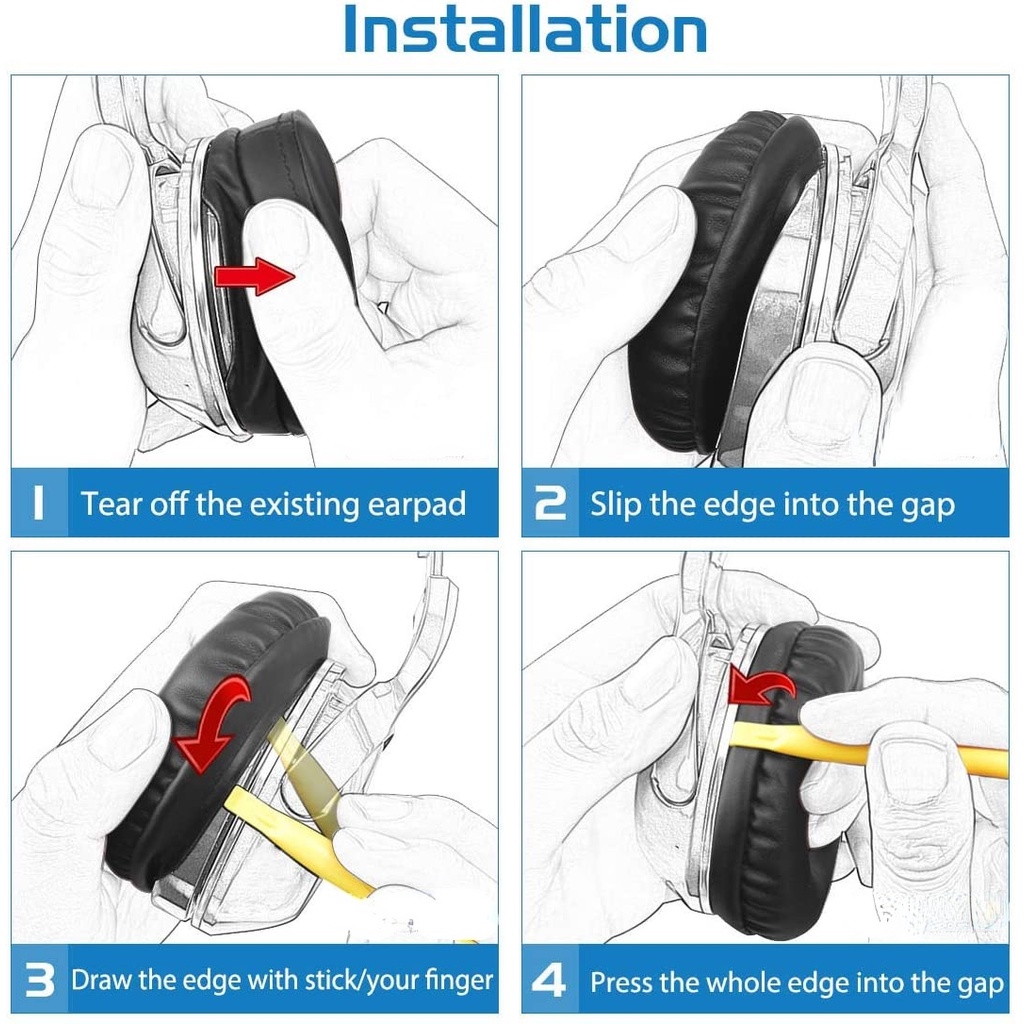 Installation

1 Tear off the existing earpad

2 Slip the edge into the gap

3 Draw the edge with stick/your finger

4 Press the whole edge into the gap