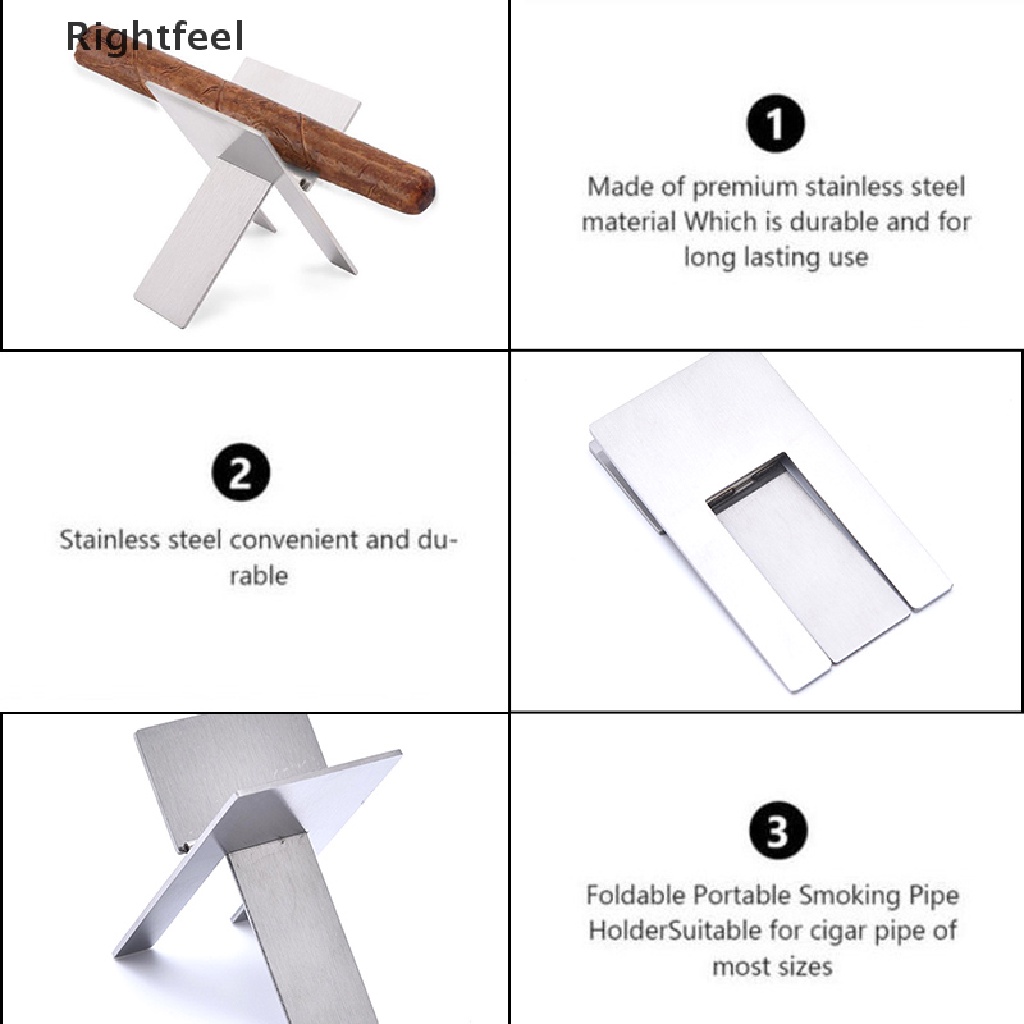 Rightfeel

1

Made of premium stainless steel material Which is durable and for long lasting use

2

Stainless steel convenient and durable

3

Foldable Portable Smoking Pipe HolderSuitable for cigar pipe of most sizes