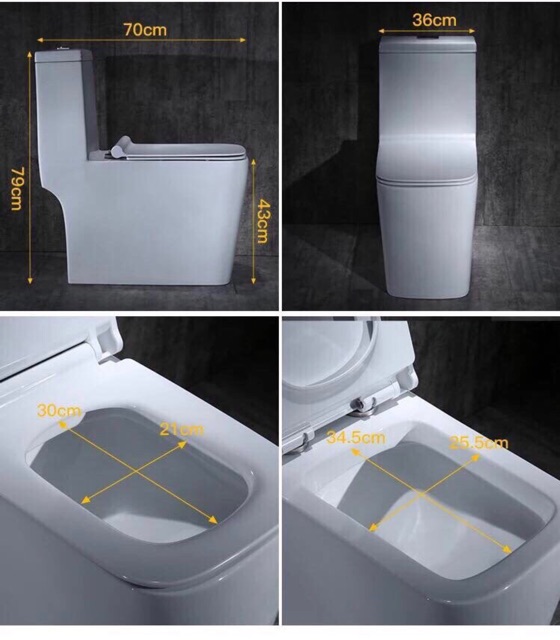 70cm
79cm
43cm
36cm
30cm
21cm
34.5cm
25.5cm