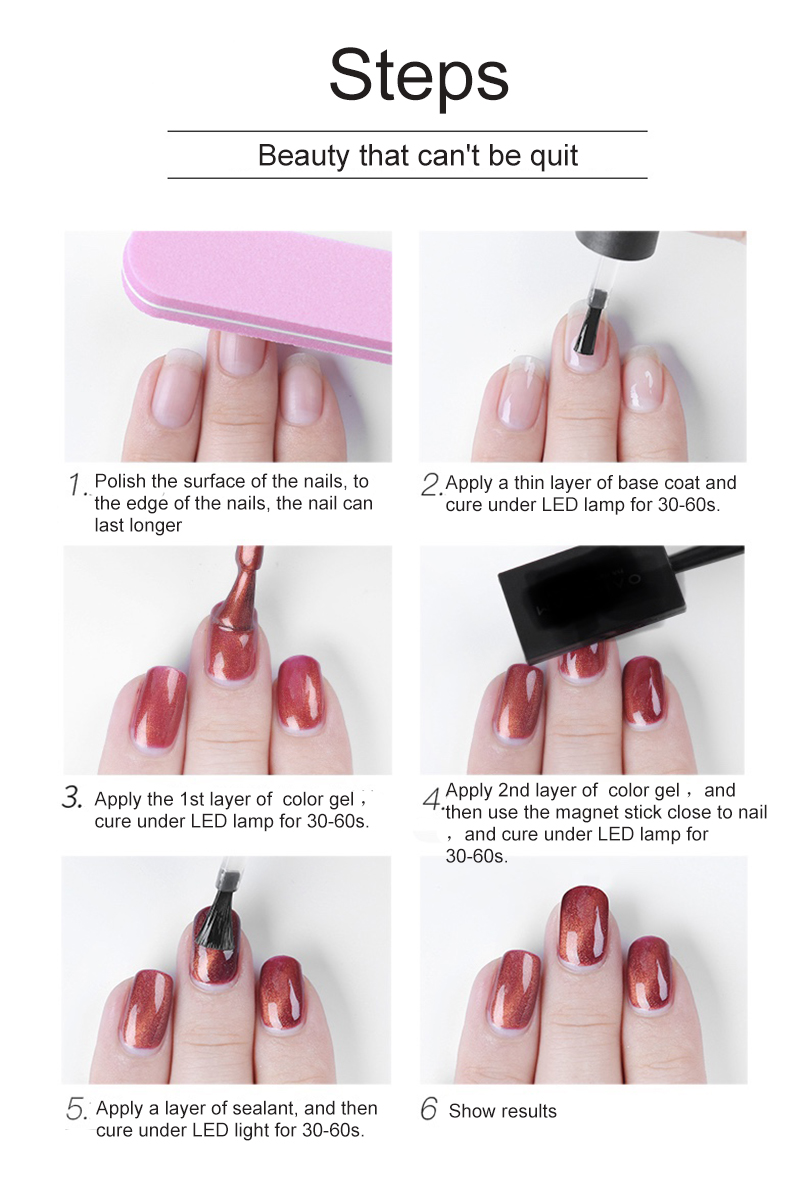 Steps

Beauty that can't be quit

1. Polish the surface of the nails, to the edge of the nails, the nail can last longer

2. Apply a thin layer of base coat and cure under LED lamp for 30-60s.

3. Apply the 1st layer of color gel， cure under LED lamp for 30-60s.

4. Apply 2nd layer of color gel， and then use the magnet stick close to nail ，and cure under LED lamp for 30-60s.

5. Apply a layer of sealant, and then cure under LED light for 30-60s.

6 Show results