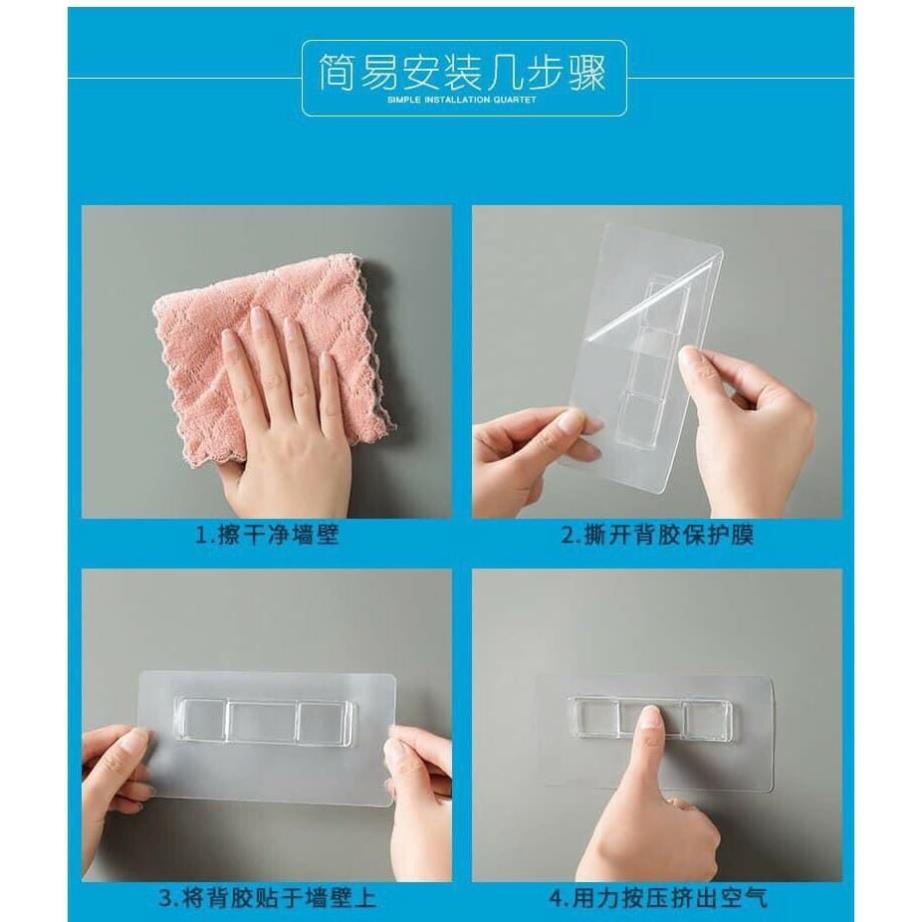 简易安装几步骤
SIMPLE INSTALLATION QUARTET

1.擦干净墙壁

2.撕开背胶保护膜

3.将背胶贴于墙壁上

4.用力按压挤出空气