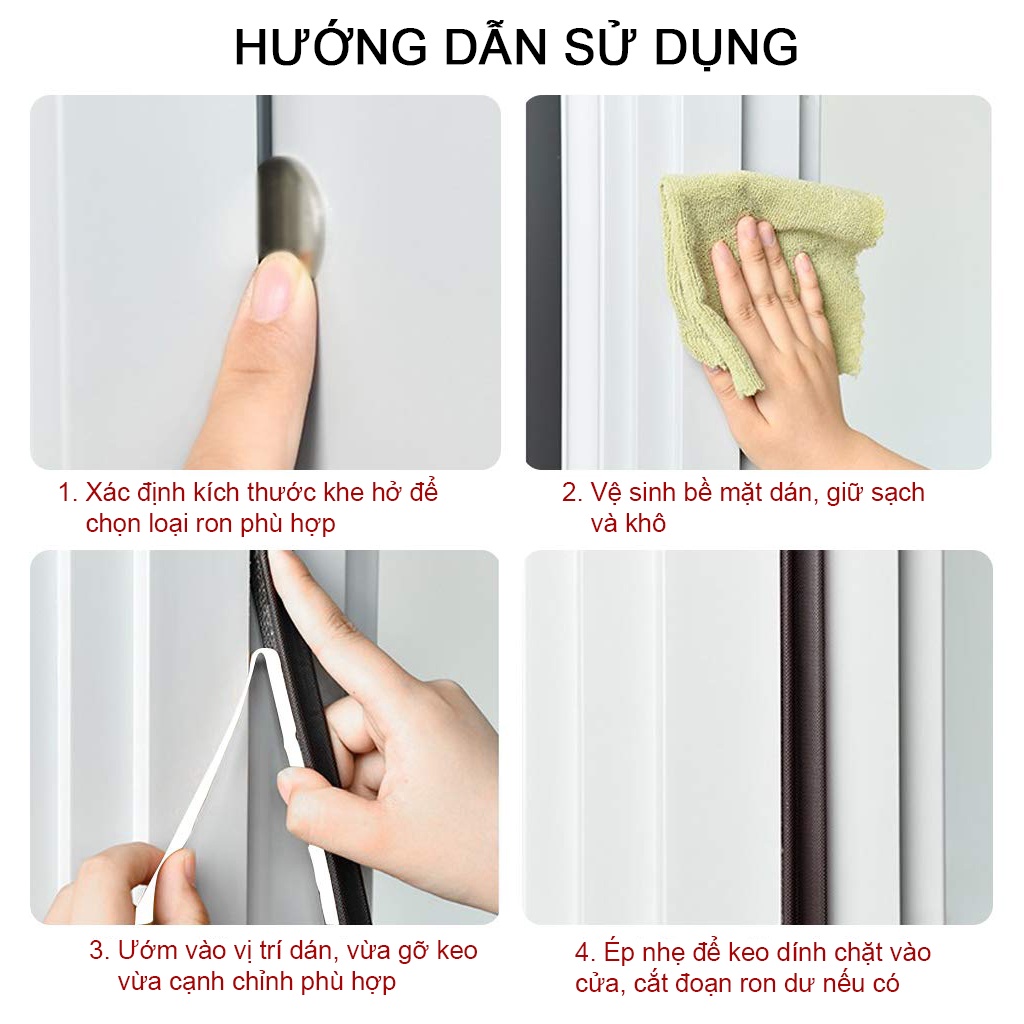 HƯỚNG DẪN SỬ DỤNG

1. Xác định kích thước khe hở để chọn loại ron phù hợp

2. Vệ sinh bề mặt dán, giữ sạch và khô

3. Ướm vào vị trí dán, vừa gỡ keo vừa cạnh chỉnh phù hợp

4. Ép nhẹ để keo dính chặt vào cửa, cắt đoạn ron dư nếu có