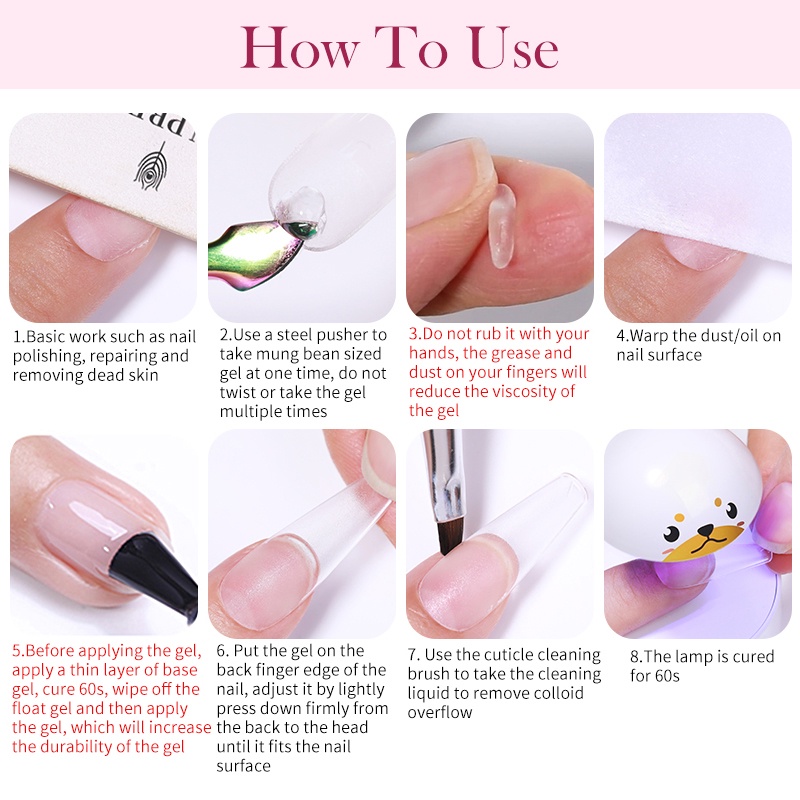 How To Use

1.Basic work such as nail polishing, repairing and removing dead skin

2.Use a steel pusher to take mung bean sized gel at one time, do not twist or take the gel multiple times

3.Do not rub it with your hands, the grease and dust on your fingers will reduce the viscosity of the gel

4.Warp the dust/oil on nail surface

5.Before applying the gel, apply a thin layer of base gel, cure 60s, wipe off the float gel and then apply the gel, which will increase the durability of the gel

6. Put the gel on the back finger edge of the nail, adjust it by lightly press down firmly from the back to the head until it fits the nail surface

7. Use the cuticle cleaning brush to take the cleaning liquid to remove colloid overflow

8.The lamp is cured for 60s