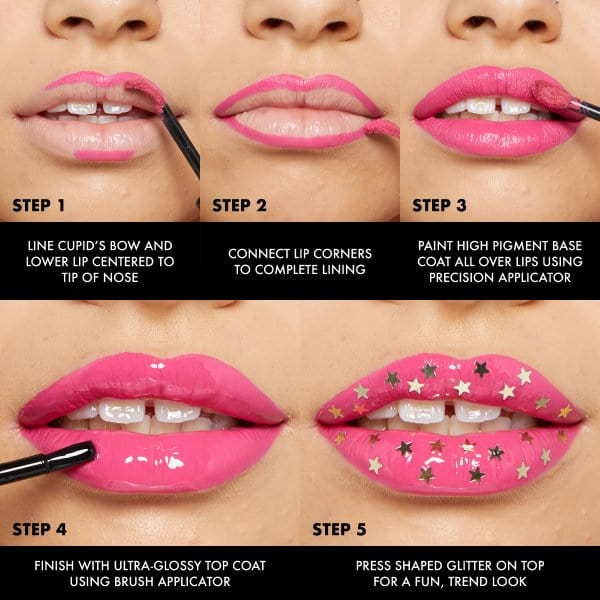 STEP 1

LINE CUPID'S BOW AND LOWER LIP CENTERED TO TIP OF NOSE

STEP 2

CONNECT LIP CORNERS TO COMPLETE LINING

STEP 3

PAINT HIGH PIGMENT BASE COAT ALL OVER LIPS USING PRECISION APPLICATOR

STEP 4

FINISH WITH ULTRA-GLOSSY TOP COAT USING BRUSH APPLICATOR

STEP 5

PRESS SHAPED GLITTER ON TOP FOR A FUN, TREND LOOK