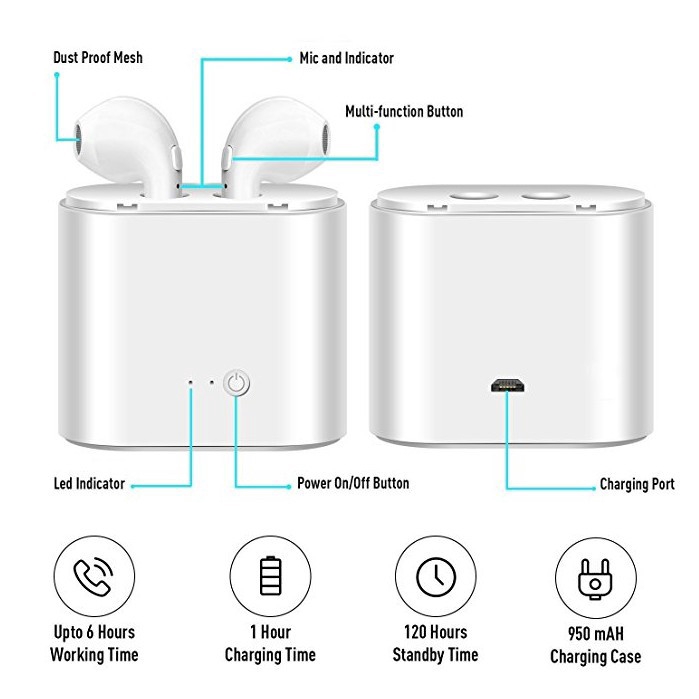 Dust Proof Mesh

Mic and Indicator

Multi-function Button

Led Indicator

Power On/Off Button

Charging Port

Upto 6 Hours Working Time

1 Hour Charging Time

120 Hours Standby Time

950 mAH Charging Case