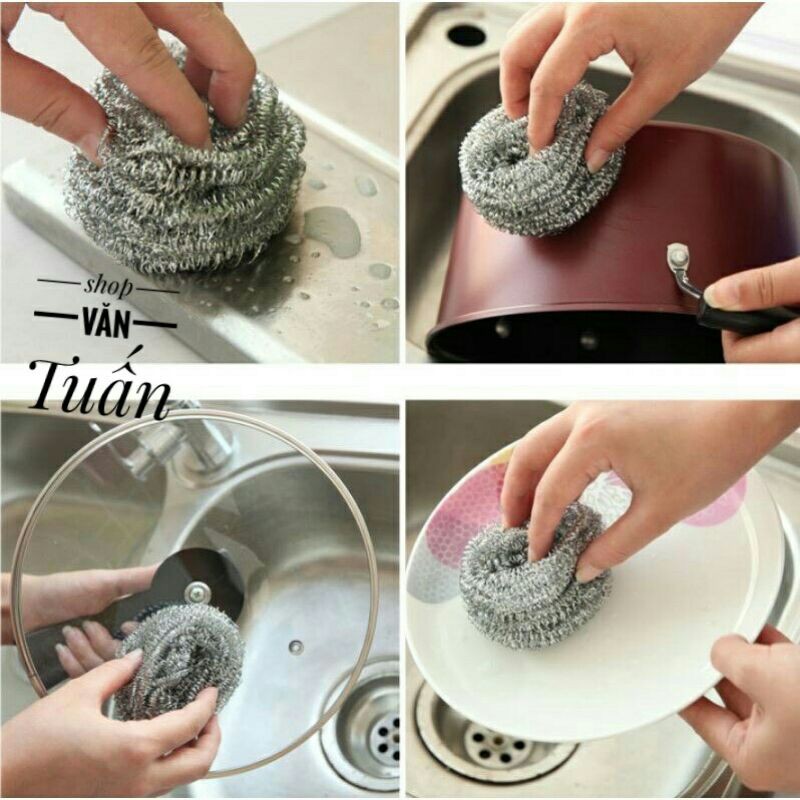 shop
VĂN
Tuấn