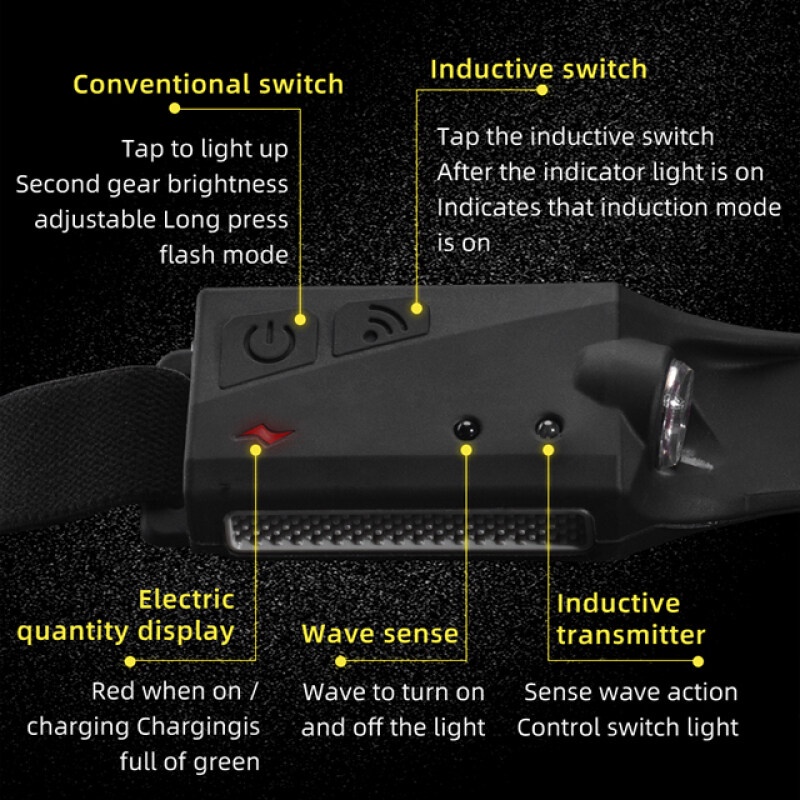 Conventional switch

Tap to light up
Second gear brightness
adjustable Long press
flash mode

Inductive switch

Tap the inductive switch
After the indicator light is on
Indicates that induction mode
is on

Electric
quantity display

Red when on /
charging Chargingis
full of green

Wave sense

Wave to turn on
and off the light

Inductive
transmitter

Sense wave action
Control switch light