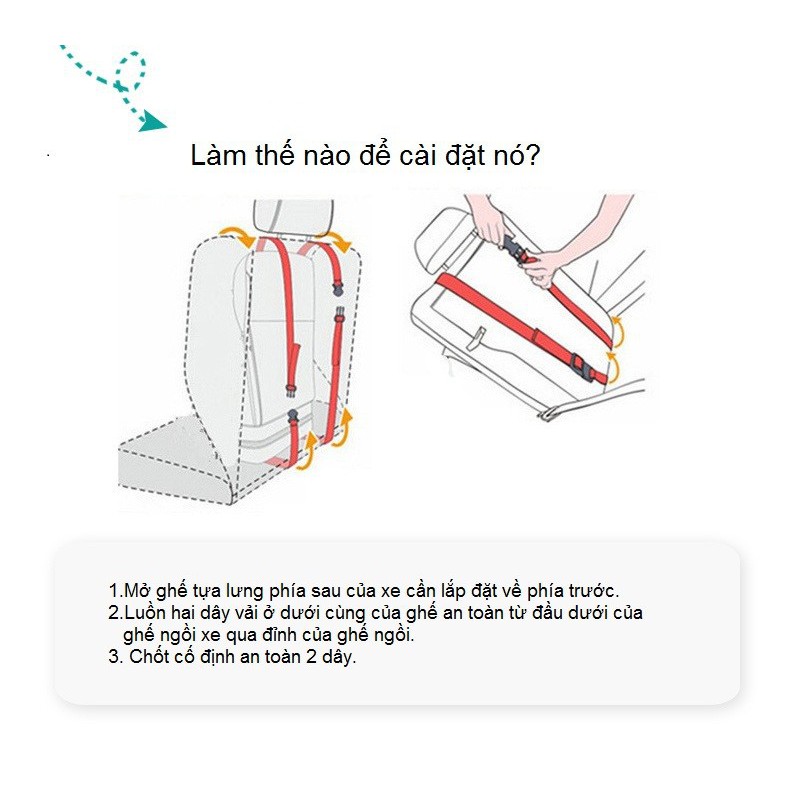 Làm thế nào để cài đặt nó?

1.Mở ghế tựa lưng phía sau của xe cần lắp đặt về phía trước.
2.Luồn hai dây vải ở dưới cùng của ghế an toàn từ đầu dưới của ghế ngồi xe qua đỉnh của ghế ngồi.
3. Chốt cố định an toàn 2 dây.